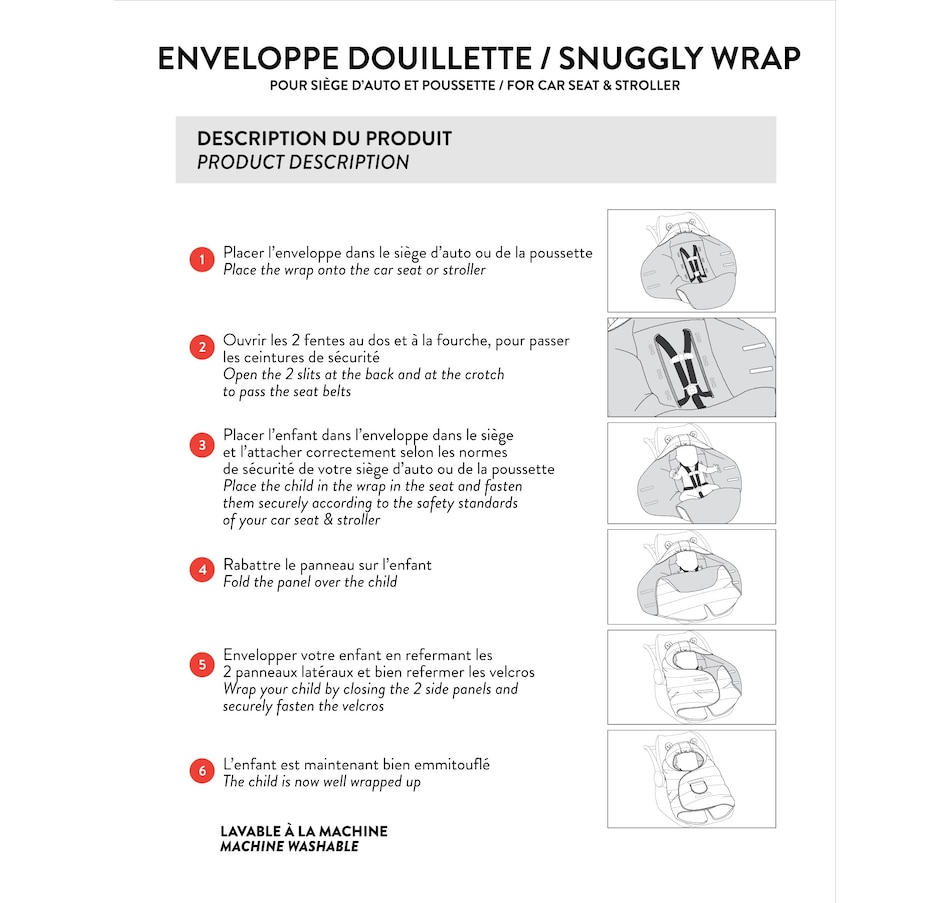 ENVELOPPE DOUILLETTE / SNUGGLY WRAP
POUR SIÈGE D'AUTO ET POUSSETTE / FOR CAR SEAT & STROLLER

DESCRIPTION DU PRODUIT
PRODUCT DESCRIPTION

1 Placer l'enveloppe dans le siège d'auto ou de la poussette
Place the wrap onto the car seat or stroller

2 Ouvrir les 2 fentes au dos et à la fourche, pour passer les ceintures de sécurité
Open the 2 slits at the back and at the crotch to pass the seat belts

3 Placer l'enfant dans l'enveloppe dans le siège et l'attacher correctement selon les normes de sécurité de votre siège d'auto ou de la poussette
Place the child in the wrap in the seat and fasten them securely according to the safety standards of your car seat & stroller

4 Rabattre le panneau sur l'enfant
Fold the panel over the child

5 Envelopper votre enfant en refermant les 2 panneaux latéraux et bien refermer les velcros
Wrap your child by closing the 2 side panels and securely fasten the velcros

6 L'enfant est maintenant bien emmitouflé
The child is now well wrapped up

LAVABLE À LA MACHINE
MACHINE WASHABLE