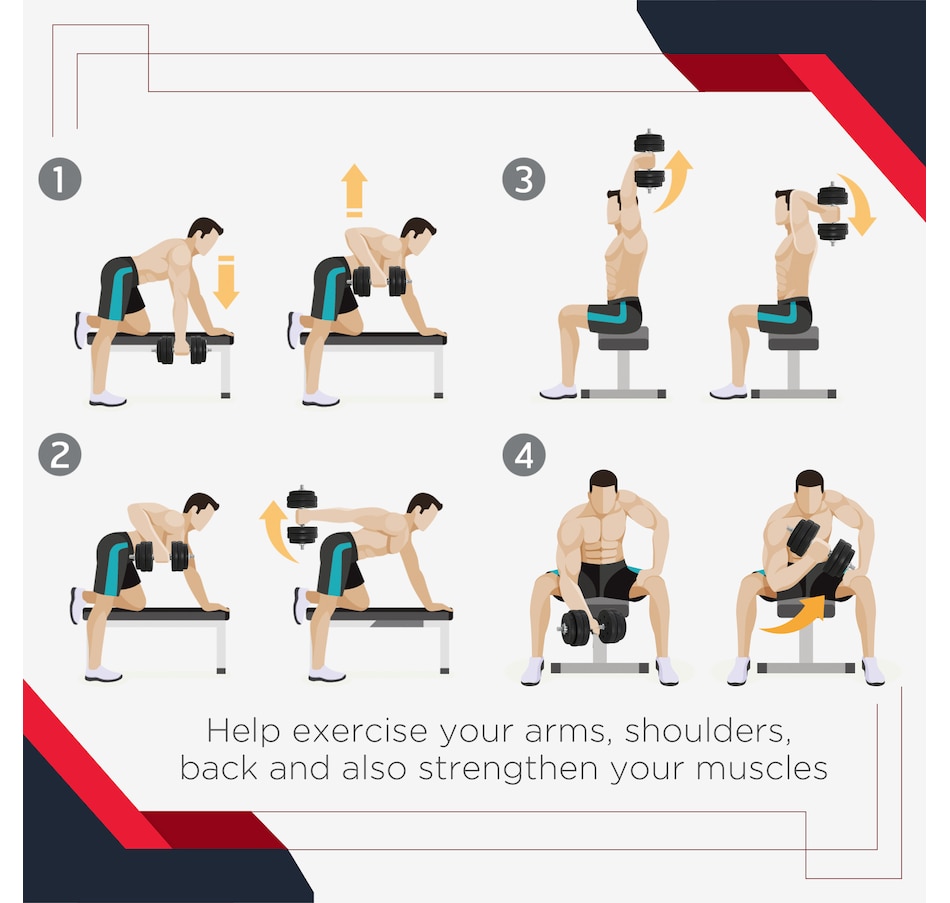 1

3

2

4

Help exercise your arms, shoulders, back and also strengthen your muscles