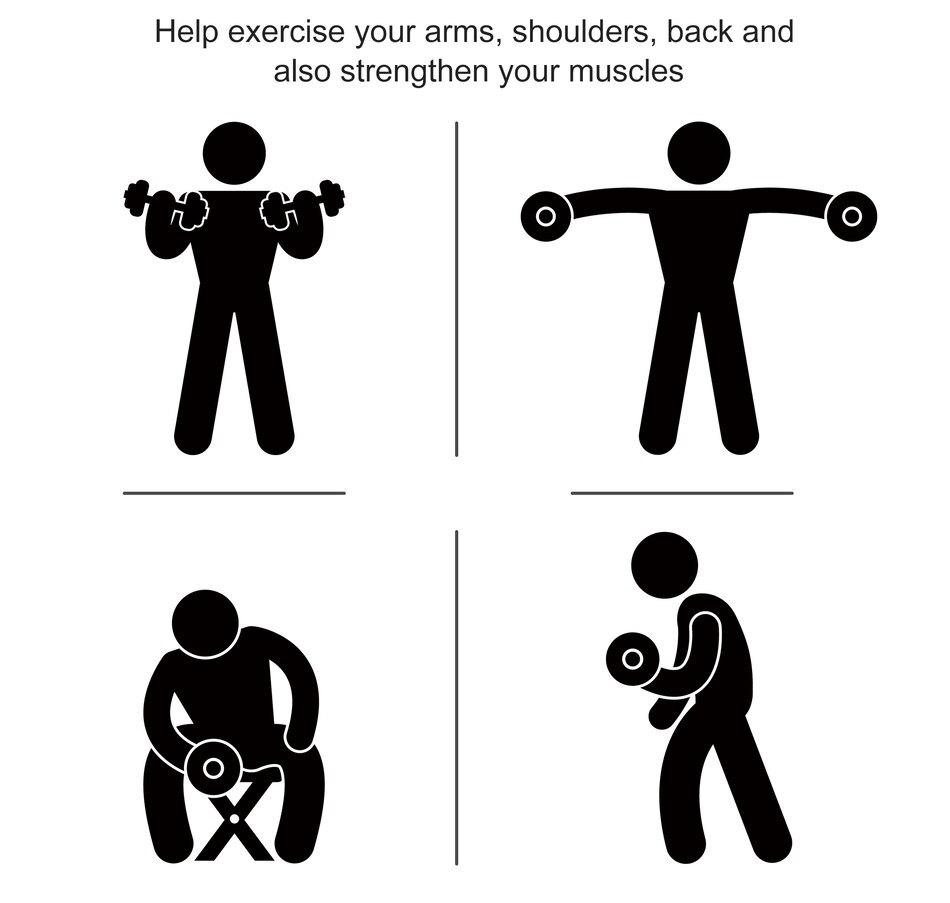 Help exercise your arms, shoulders, back and also strengthen your muscles