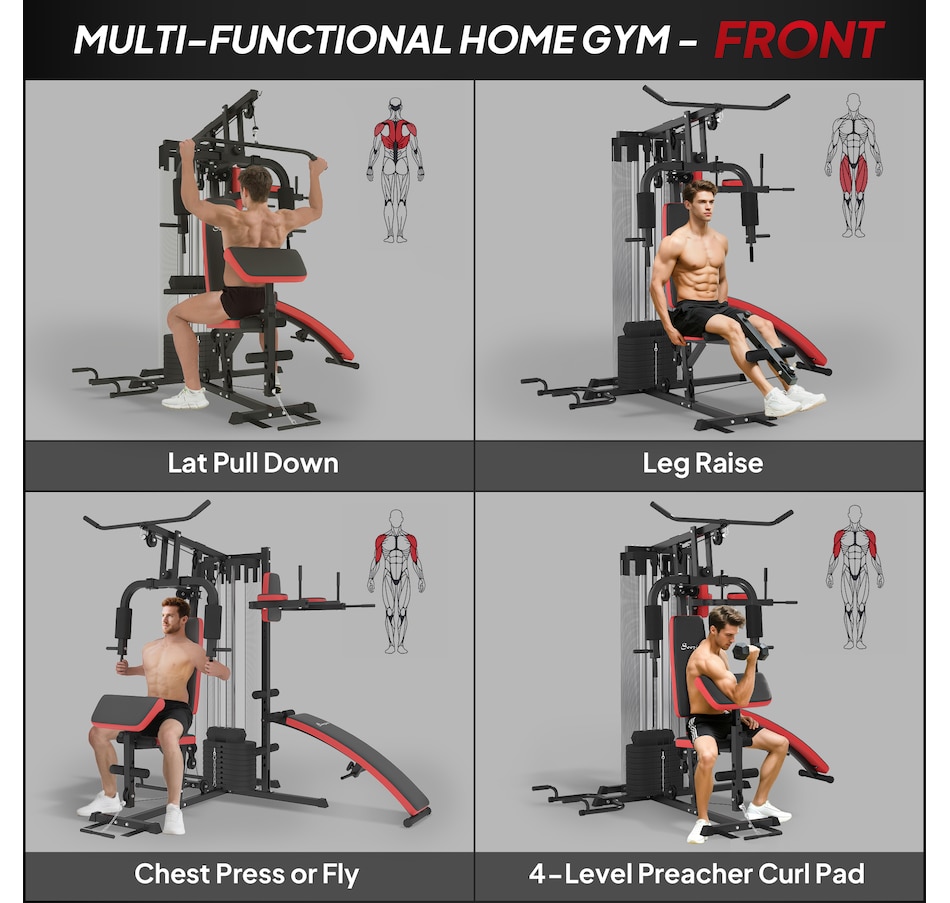 MULTI-FUNCTIONAL HOME GYM - FRONT

Lat Pull Down

Leg Raise

Chest Press or Fly

4-Level Preacher Curl Pad