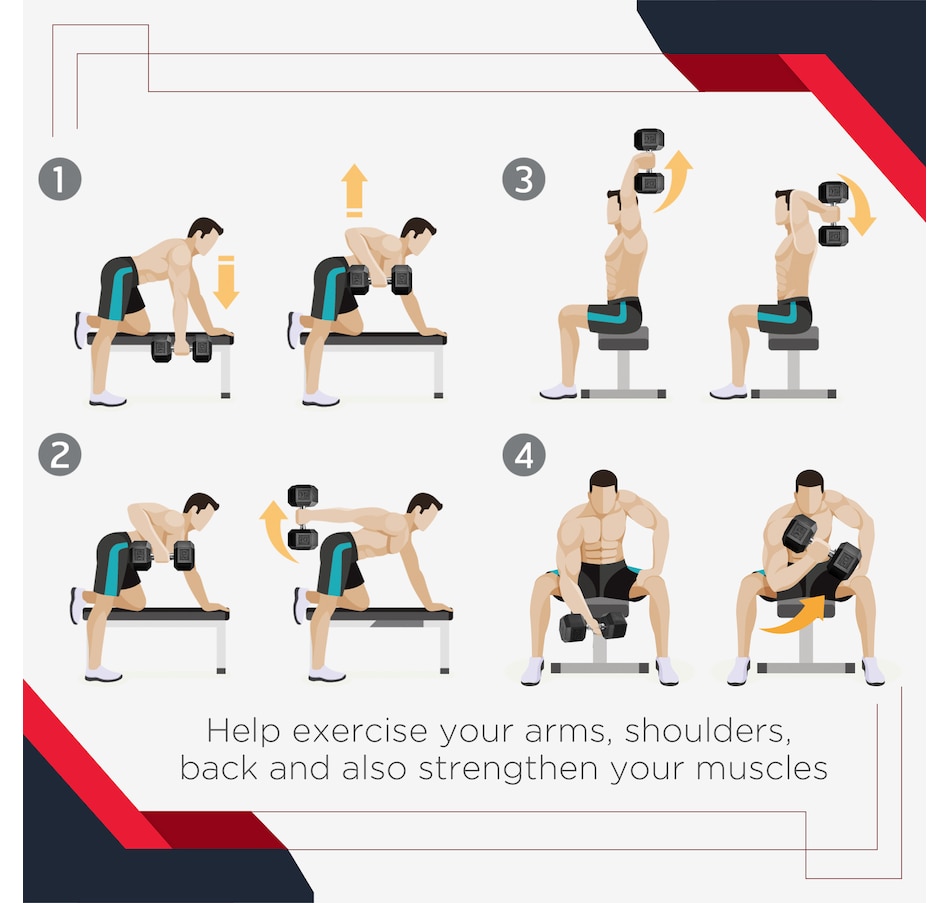 1

3

2

4

Help exercise your arms, shoulders, back and also strengthen your muscles