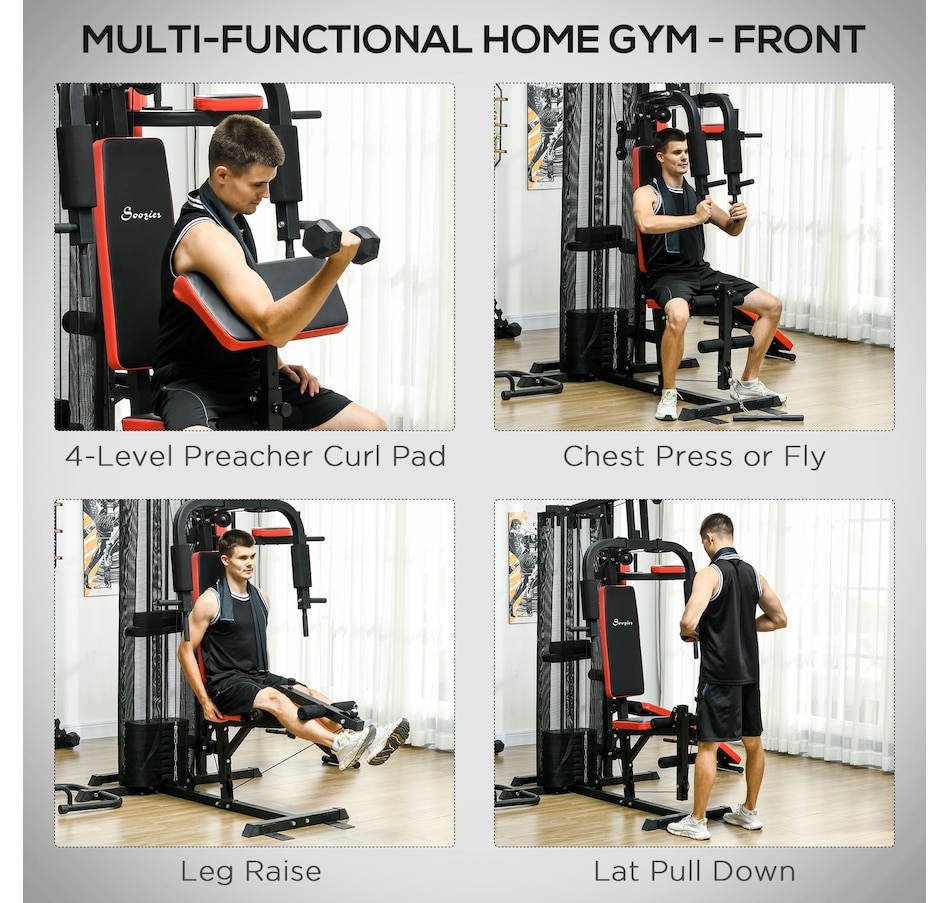 MULTI-FUNCTIONAL HOME GYM - FRONT

Soozier

4-Level Preacher Curl Pad

Chest Press or Fly

Leg Raise

Soozier

Lat Pull Down