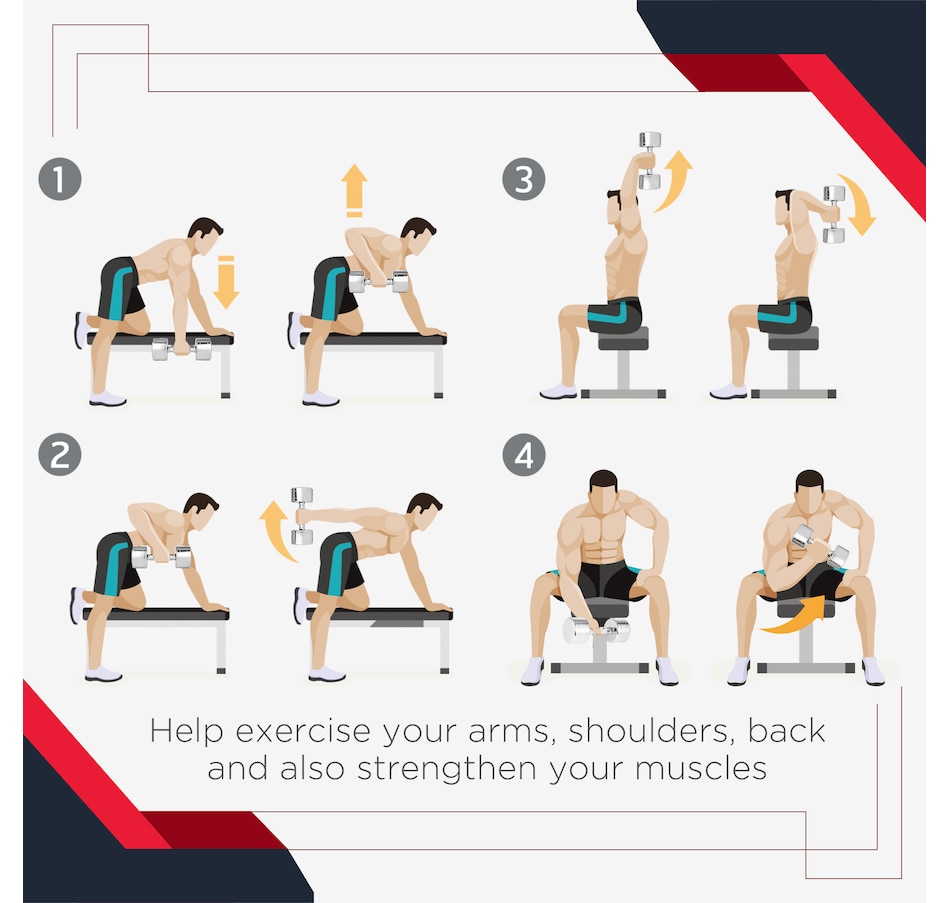 1

3

2

4

Help exercise your arms, shoulders, back and also strengthen your muscles