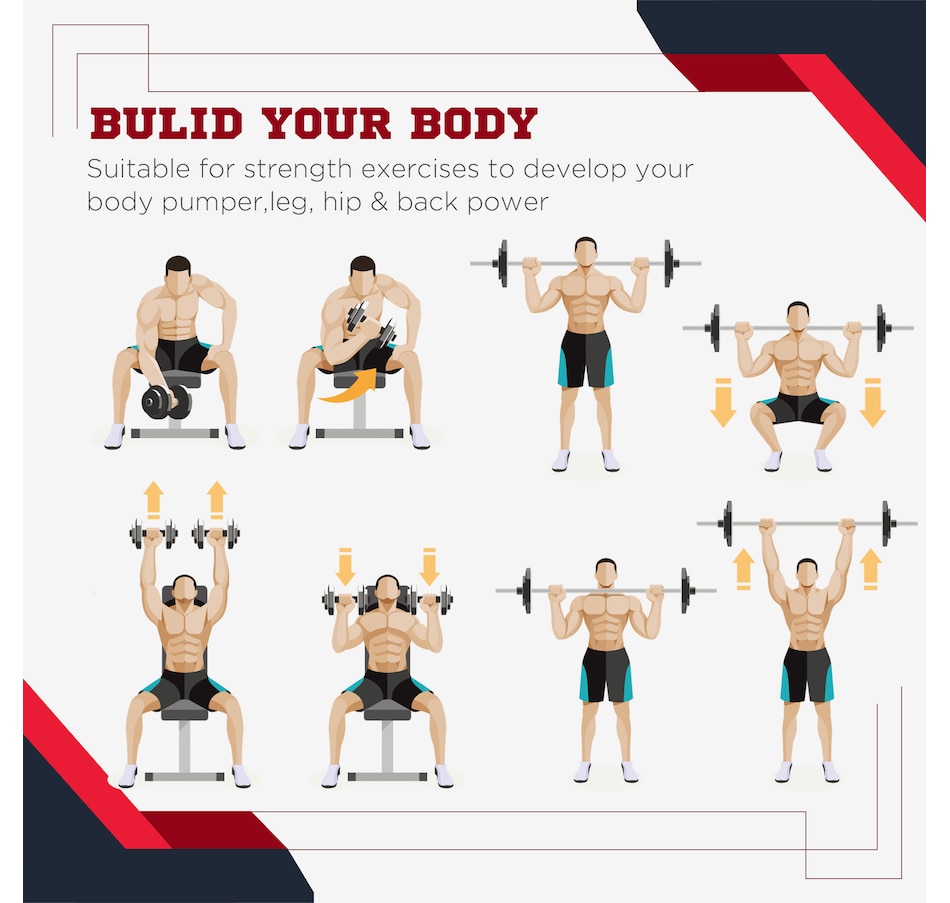 BULID YOUR BODY

Suitable for strength exercises to develop your body pumper,leg, hip & back power