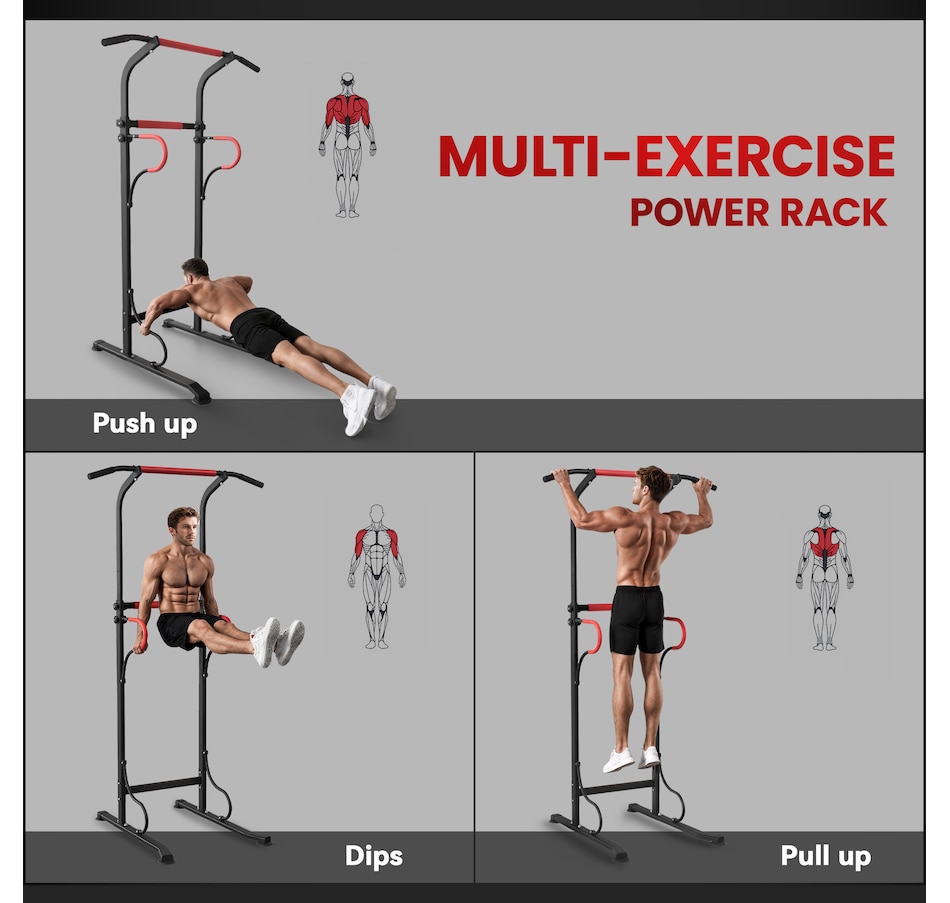 MULTI-EXERCISE
POWER RACK

Push up

Dips

Pull up