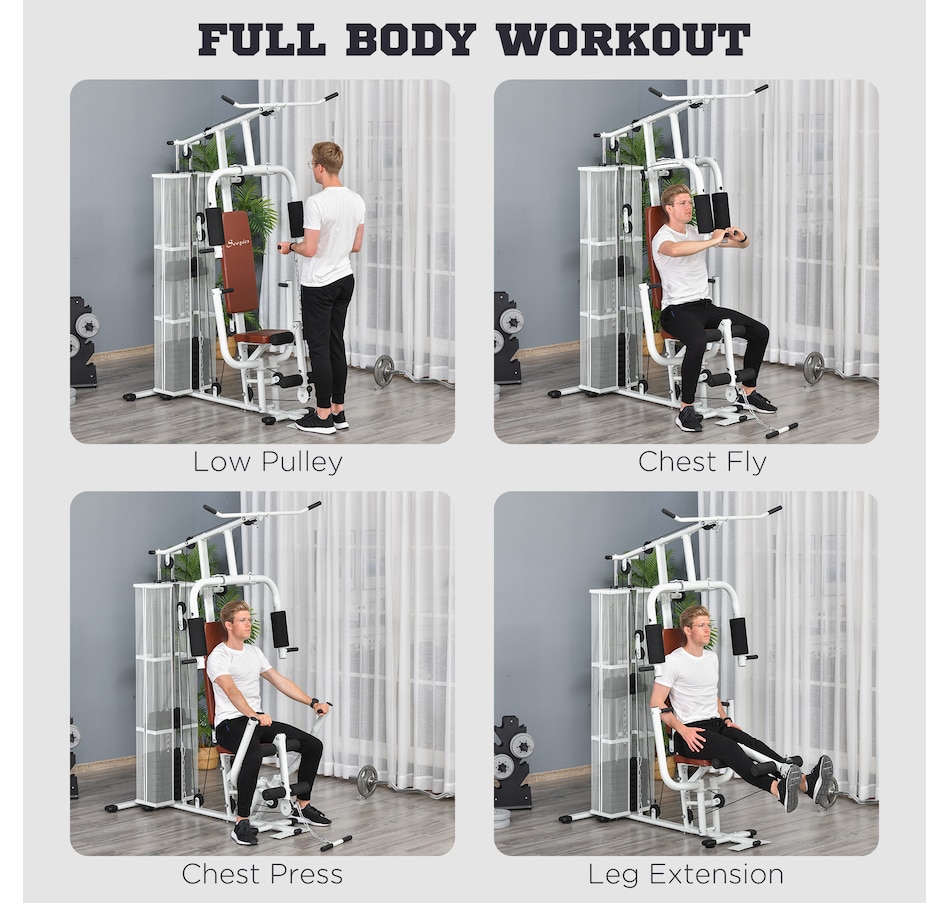 FULL BODY WORKOUT

Soozier

Low Pulley

Chest Fly

Chest Press

Leg Extension