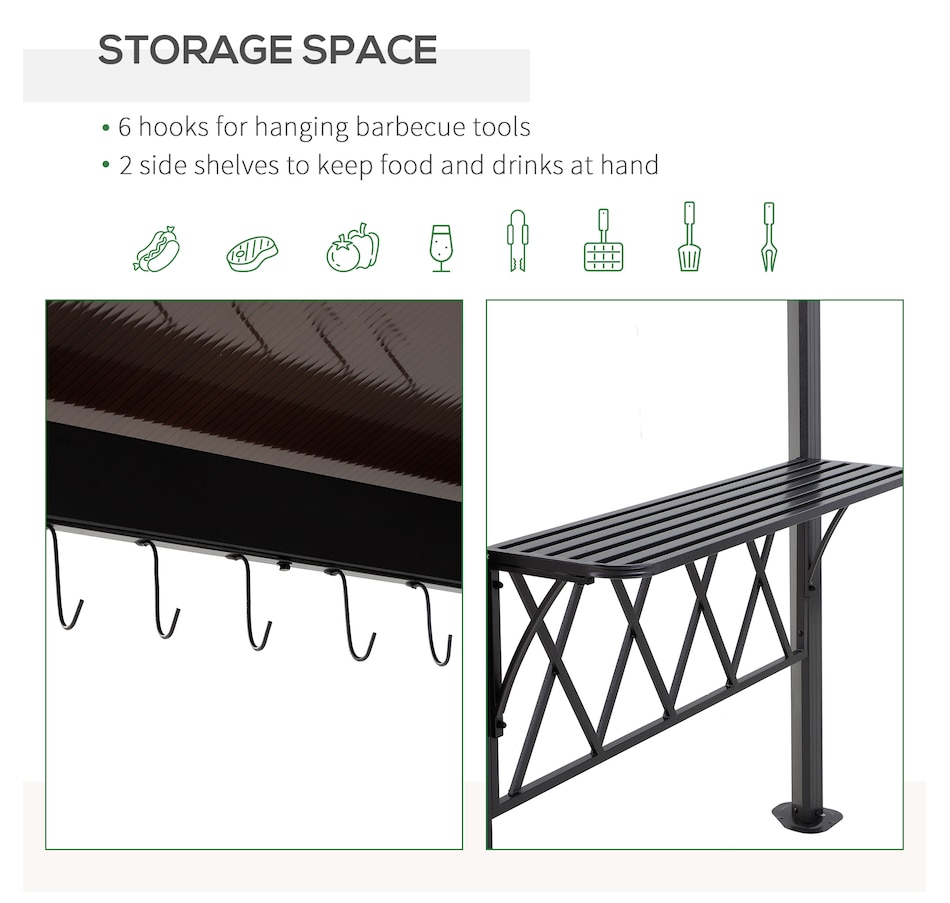 STORAGE SPACE

• 6 hooks for hanging barbecue tools
• 2 side shelves to keep food and drinks at hand