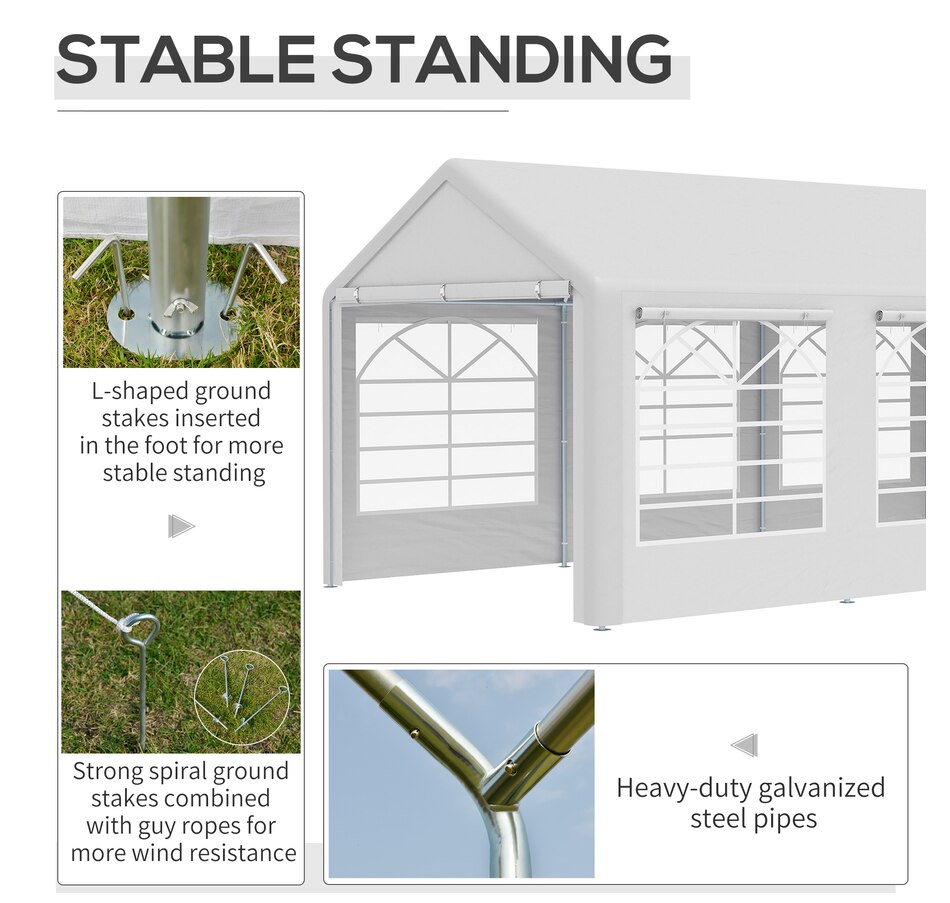 STABLE STANDING

L-shaped ground stakes inserted in the foot for more stable standing

Strong spiral ground stakes combined with guy ropes for more wind resistance

Heavy-duty galvanized steel pipes