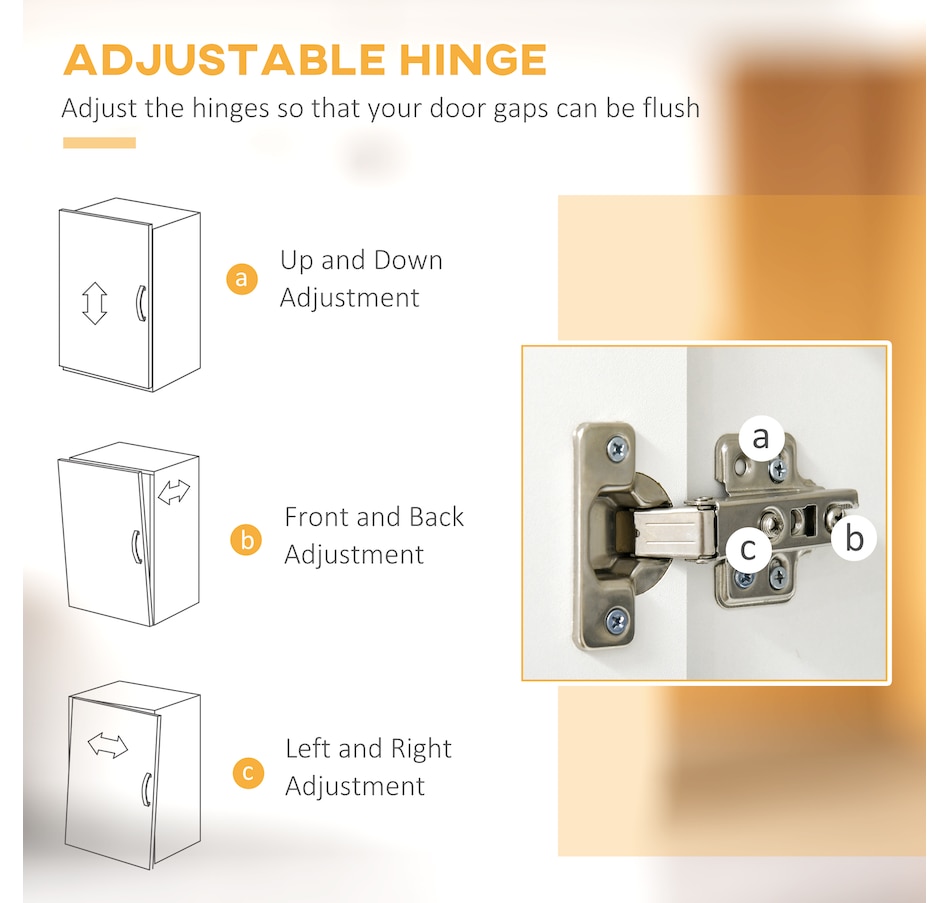 ADJUSTABLE HINGE

Adjust the hinges so that your door gaps can be flush

a Up and Down Adjustment

b Front and Back Adjustment

c Left and Right Adjustment

a

c

b