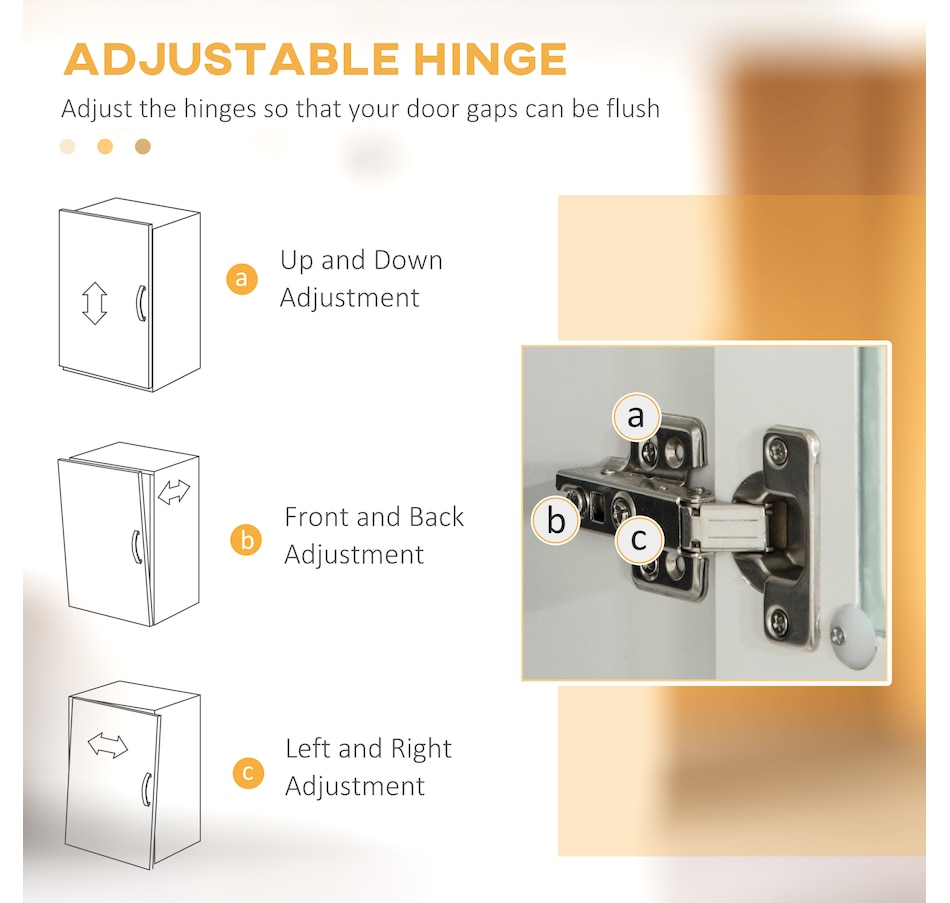 ADJUSTABLE HINGE

Adjust the hinges so that your door gaps can be flush

a Up and Down Adjustment

b Front and Back Adjustment

c Left and Right Adjustment

a

b

c