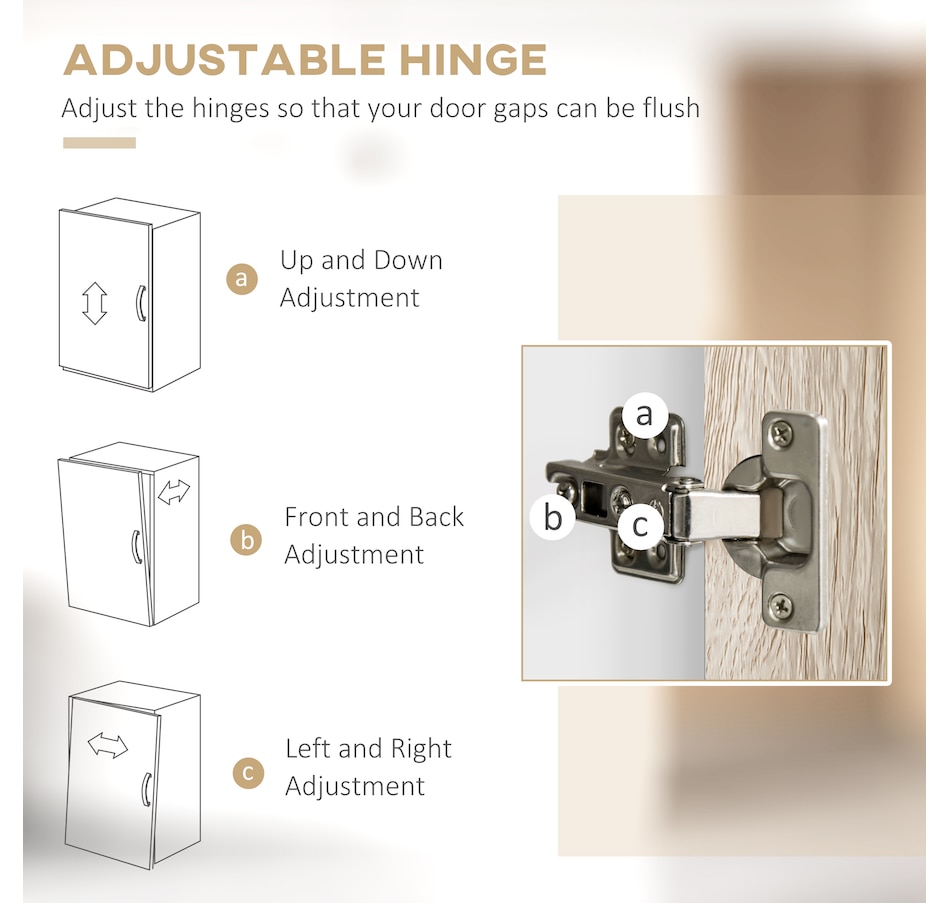 ADJUSTABLE HINGE

Adjust the hinges so that your door gaps can be flush

a Up and Down Adjustment

b Front and Back Adjustment

c Left and Right Adjustment

a

b

c