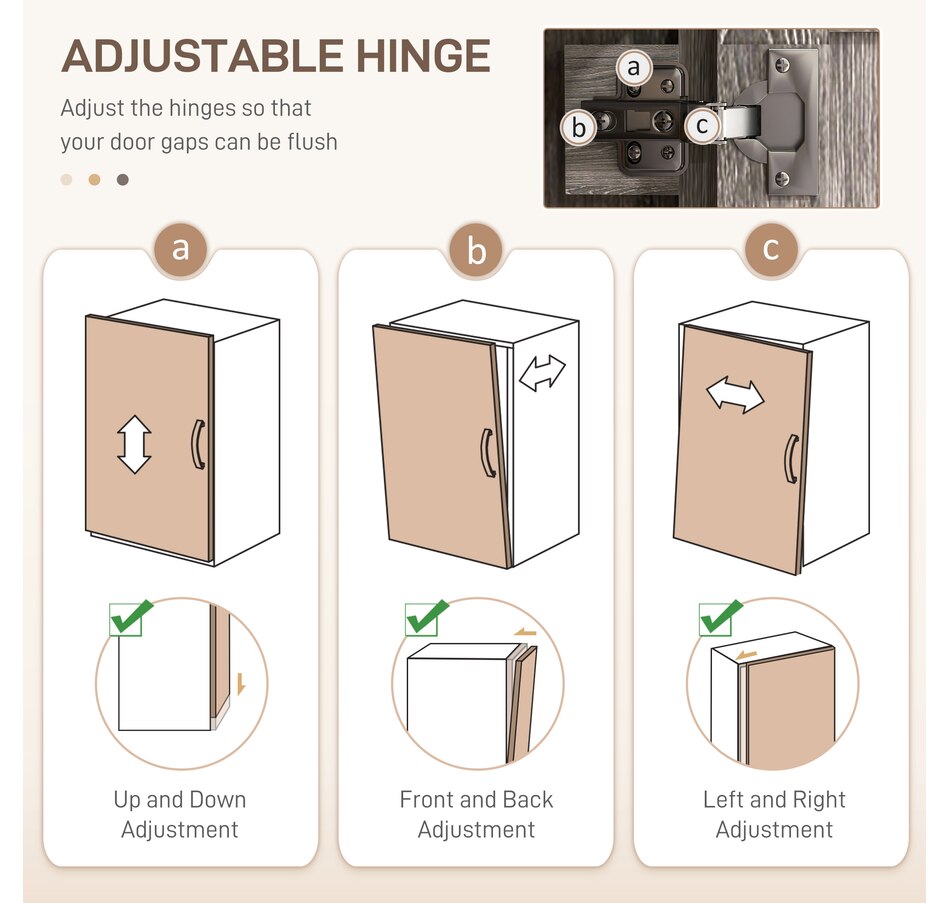 ADJUSTABLE HINGE

Adjust the hinges so that your door gaps can be flush

a

b

c

a

Up and Down Adjustment

b

Front and Back Adjustment

c

Left and Right Adjustment