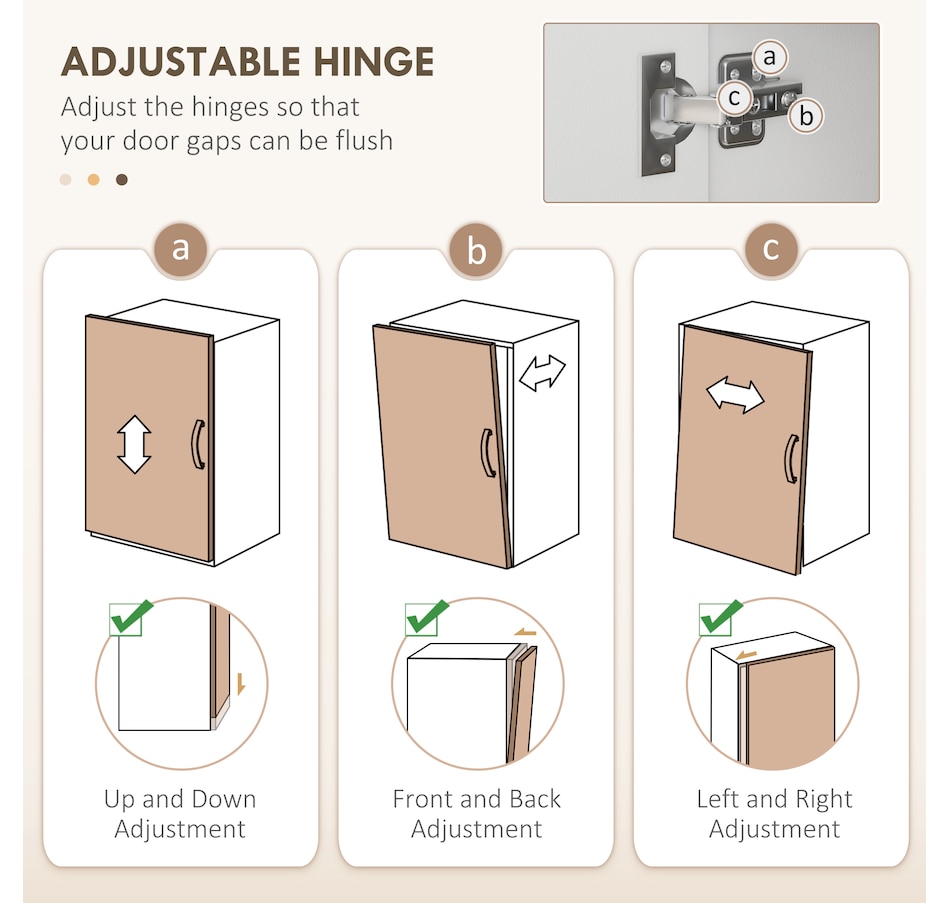 ADJUSTABLE HINGE
Adjust the hinges so that your door gaps can be flush

a
c
b

a

Up and Down Adjustment

b

Front and Back Adjustment

c

Left and Right Adjustment