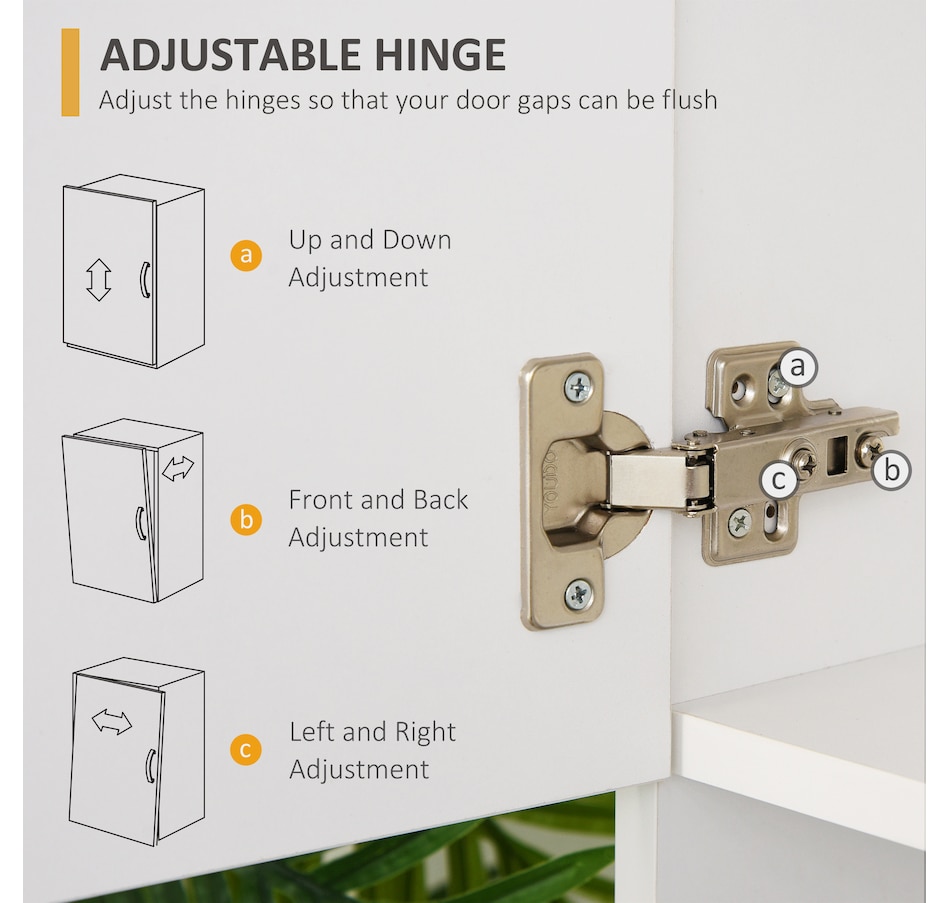 ADJUSTABLE HINGE
Adjust the hinges so that your door gaps can be flush

a Up and Down Adjustment

b Front and Back Adjustment

c Left and Right Adjustment

a
c
b