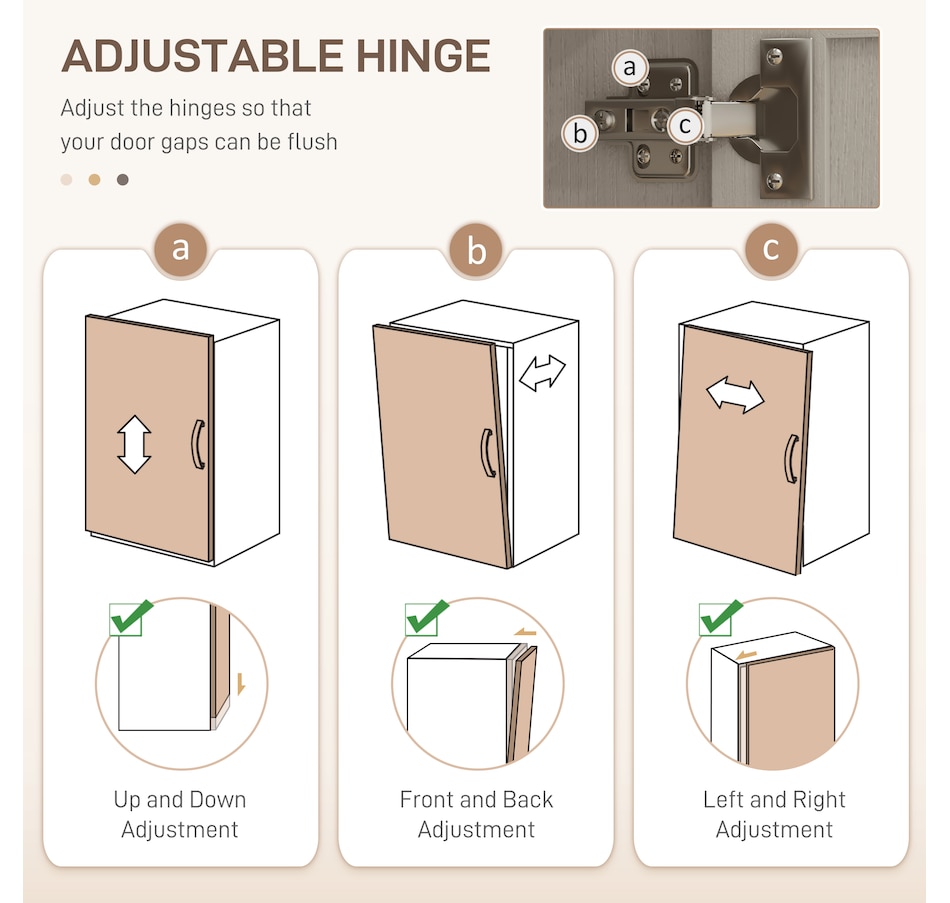 ADJUSTABLE HINGE

Adjust the hinges so that your door gaps can be flush

a

b

c

a

Up and Down Adjustment

b

Front and Back Adjustment

c

Left and Right Adjustment