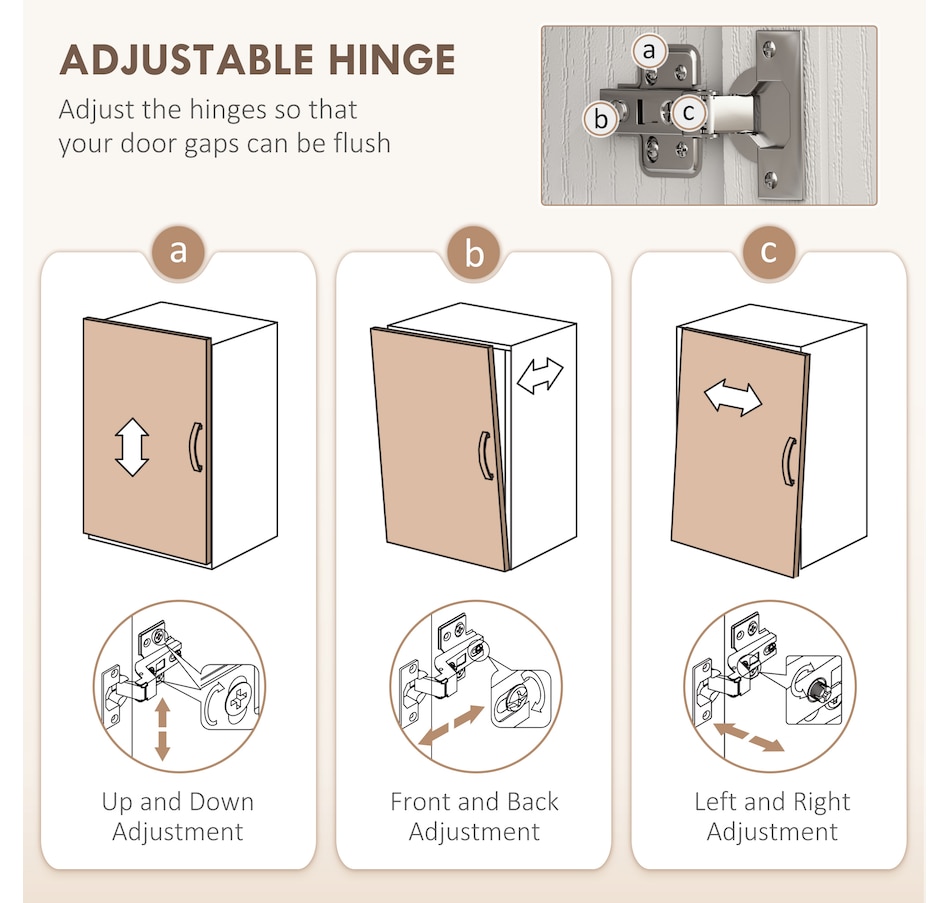 ADJUSTABLE HINGE

Adjust the hinges so that your door gaps can be flush

a

b

c

a

Up and Down Adjustment

b

Front and Back Adjustment

c

Left and Right Adjustment