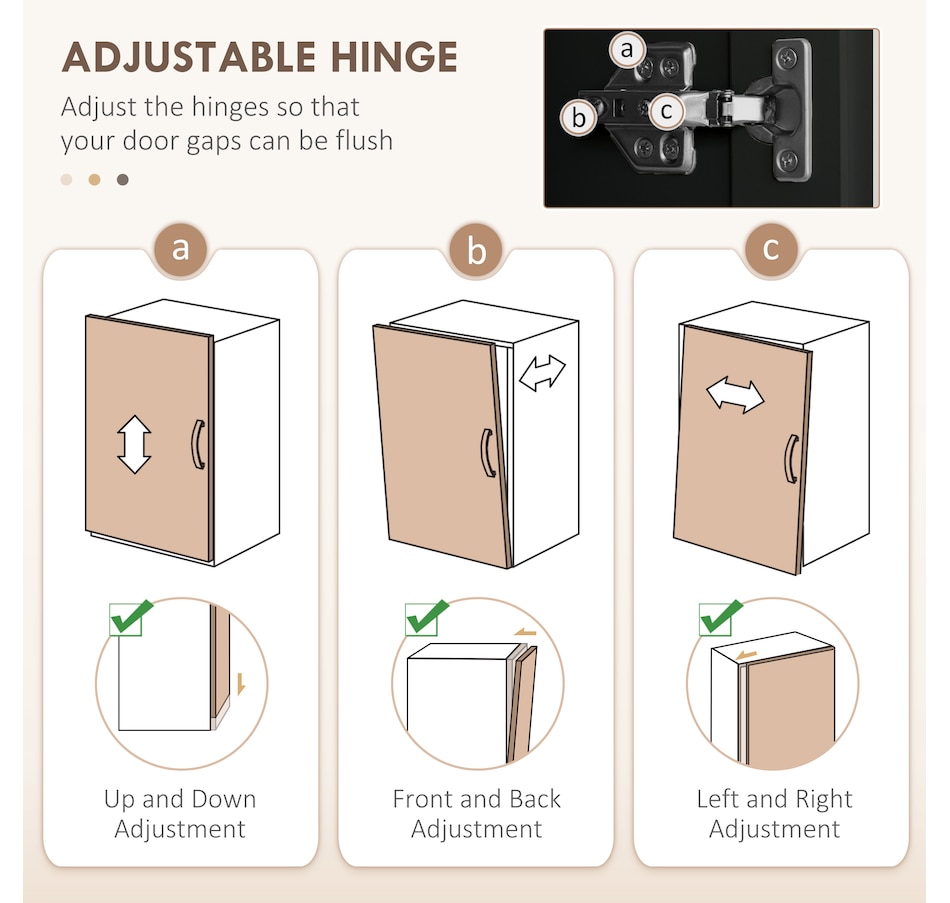 ADJUSTABLE HINGE

Adjust the hinges so that your door gaps can be flush

a

b

c

a

Up and Down Adjustment

b

Front and Back Adjustment

c

Left and Right Adjustment