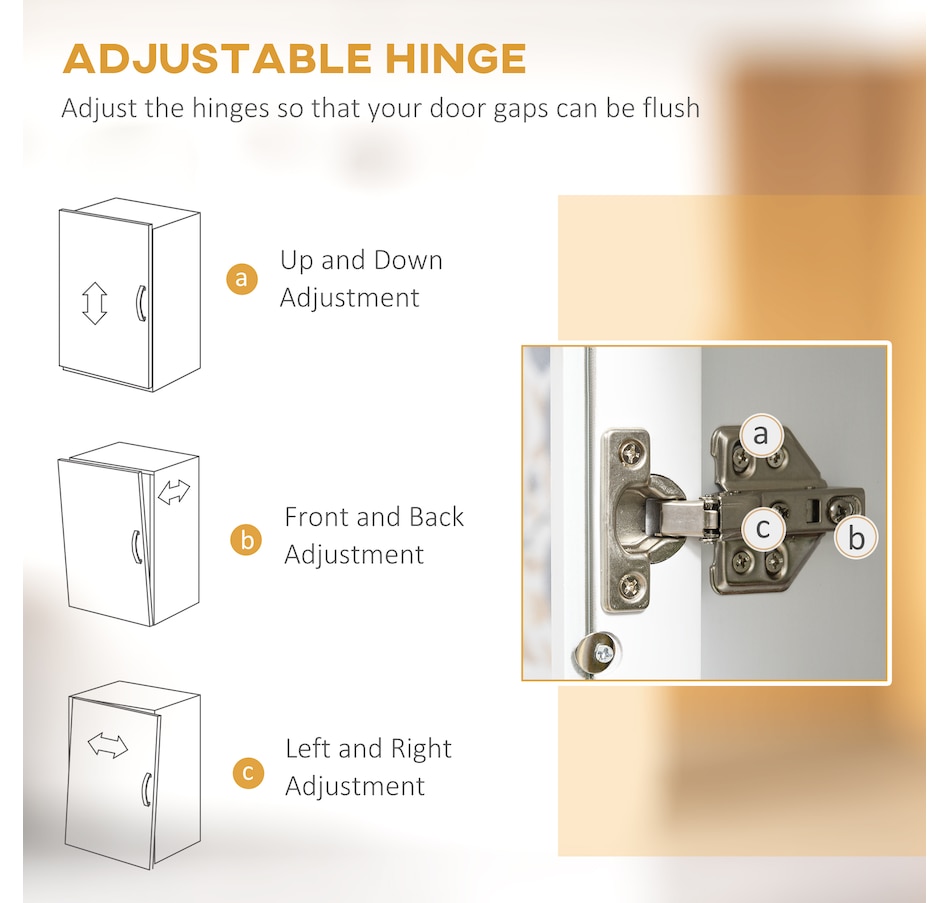 ADJUSTABLE HINGE

Adjust the hinges so that your door gaps can be flush

a Up and Down Adjustment

b Front and Back Adjustment

c Left and Right Adjustment

a

c

b