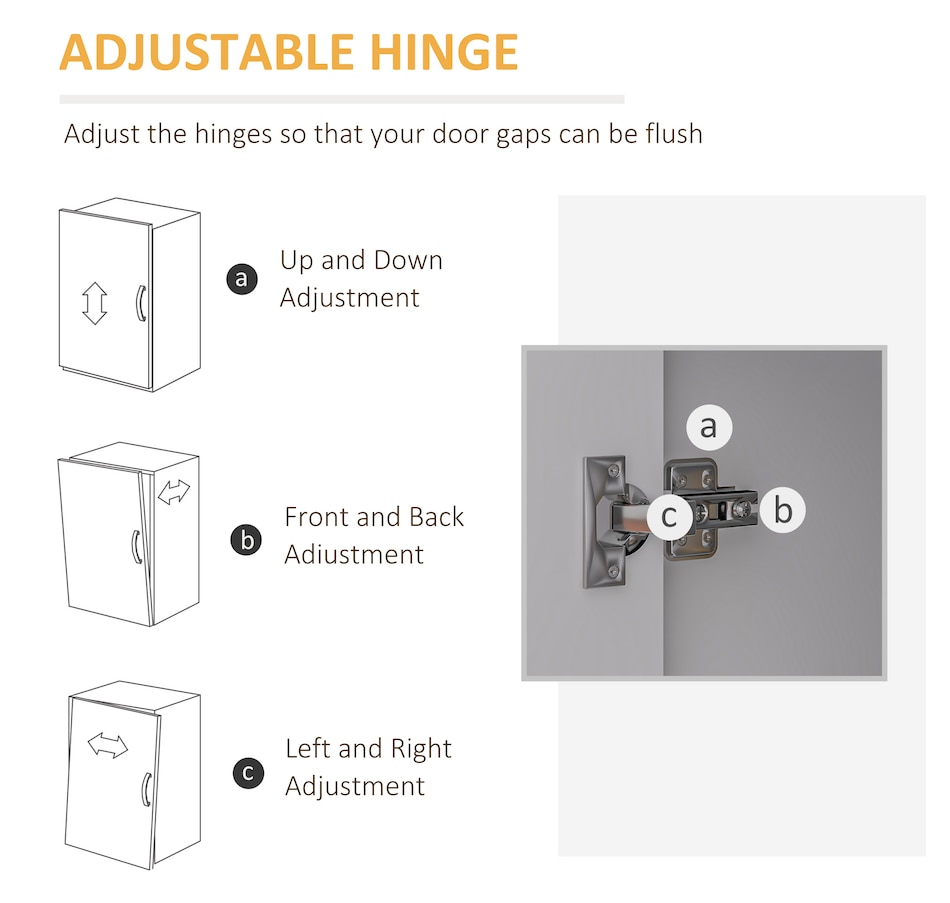 ADJUSTABLE HINGE

Adjust the hinges so that your door gaps can be flush

a Up and Down Adjustment

b Front and Back Adjustment

c Left and Right Adjustment

a

c

b