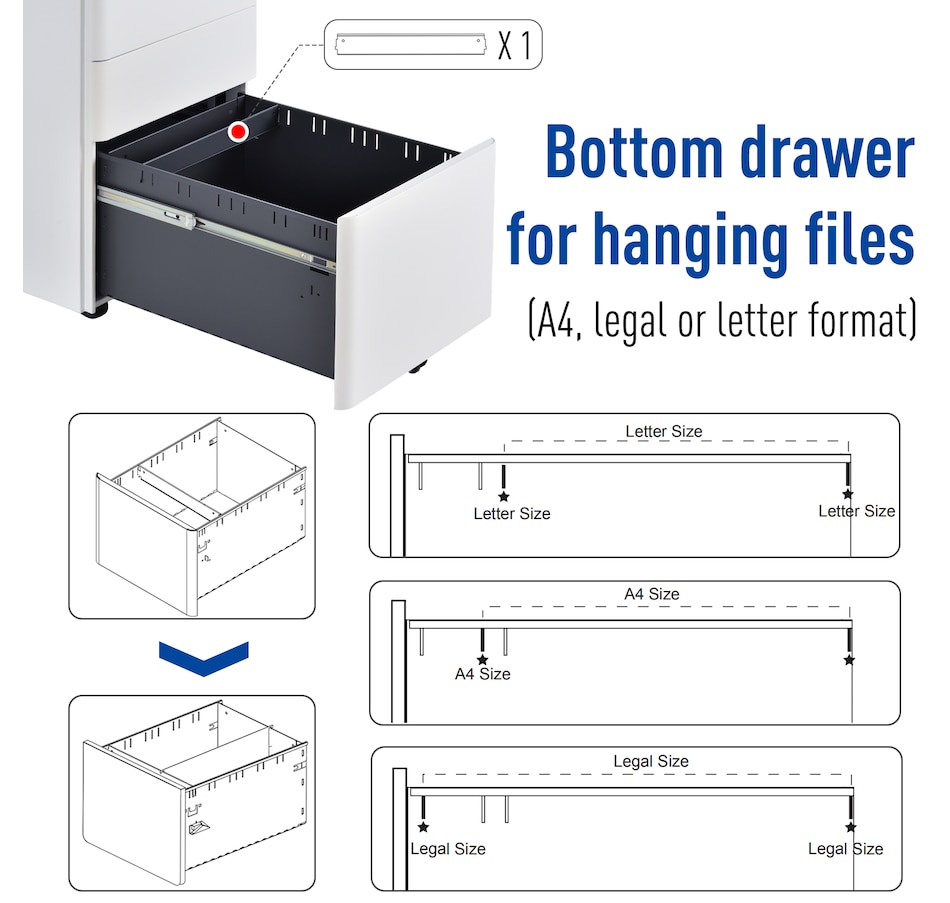 X 1

Bottom drawer for hanging files

(A4, legal or letter format)

Letter Size

Letter Size

Letter Size

A4 Size

A4 Size

Legal Size

Legal Size

Legal Size