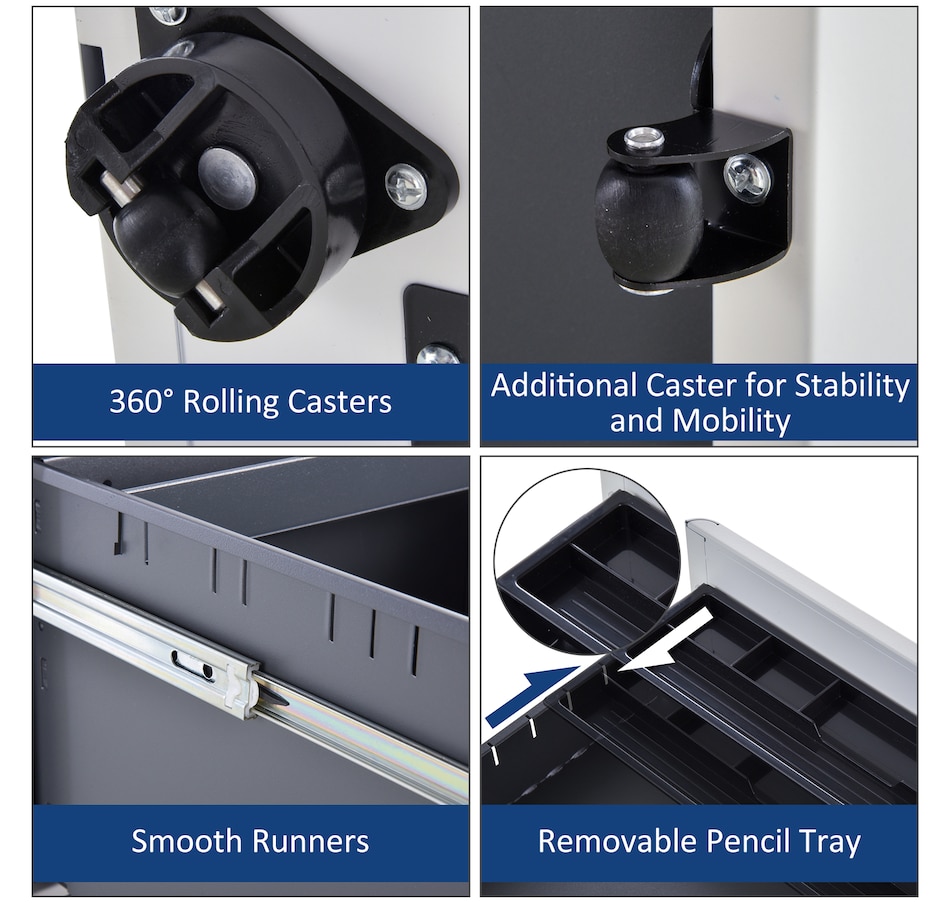 360° Rolling Casters

Additional Caster for Stability and Mobility

Smooth Runners

Removable Pencil Tray