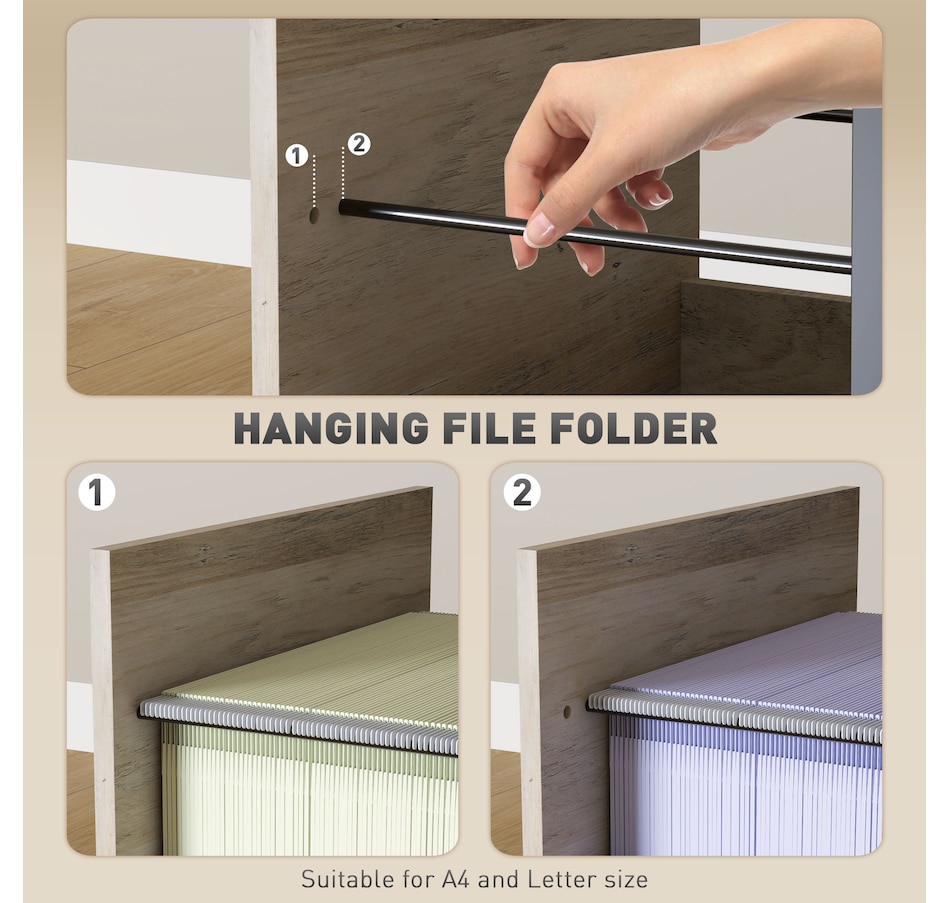 1 2

HANGING FILE FOLDER

1

2

Suitable for A4 and Letter size