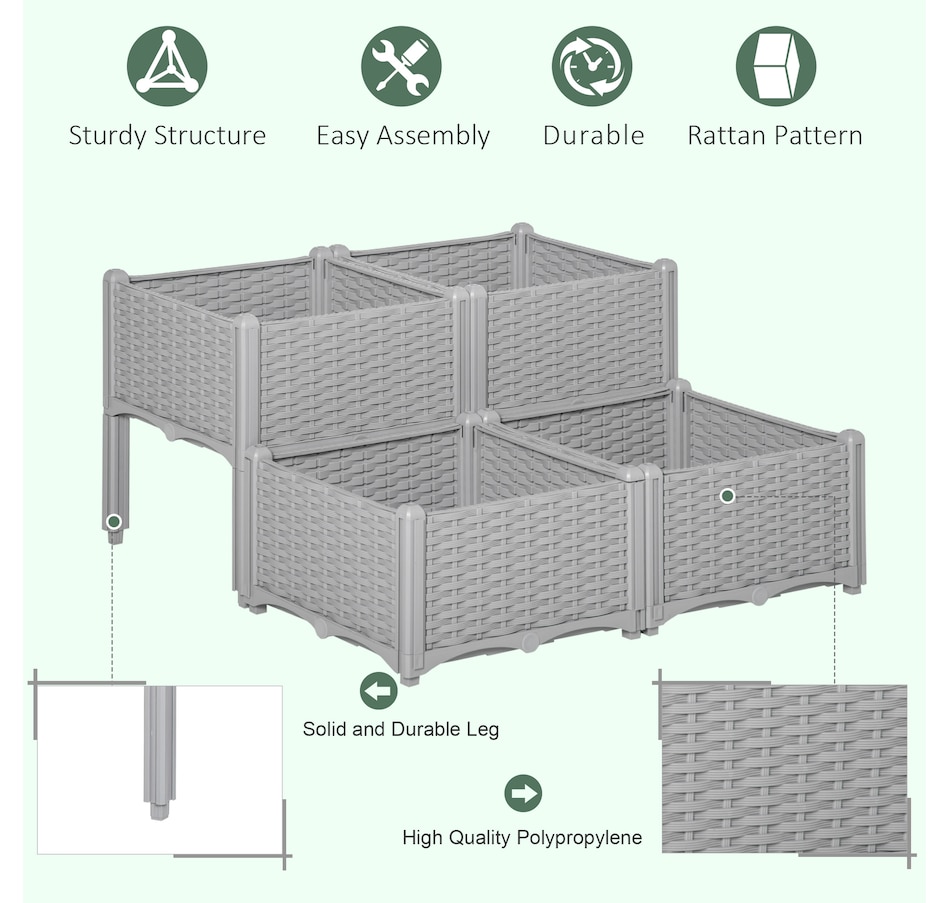 Sturdy Structure

Easy Assembly

Durable

Rattan Pattern

Solid and Durable Leg

High Quality Polypropylene