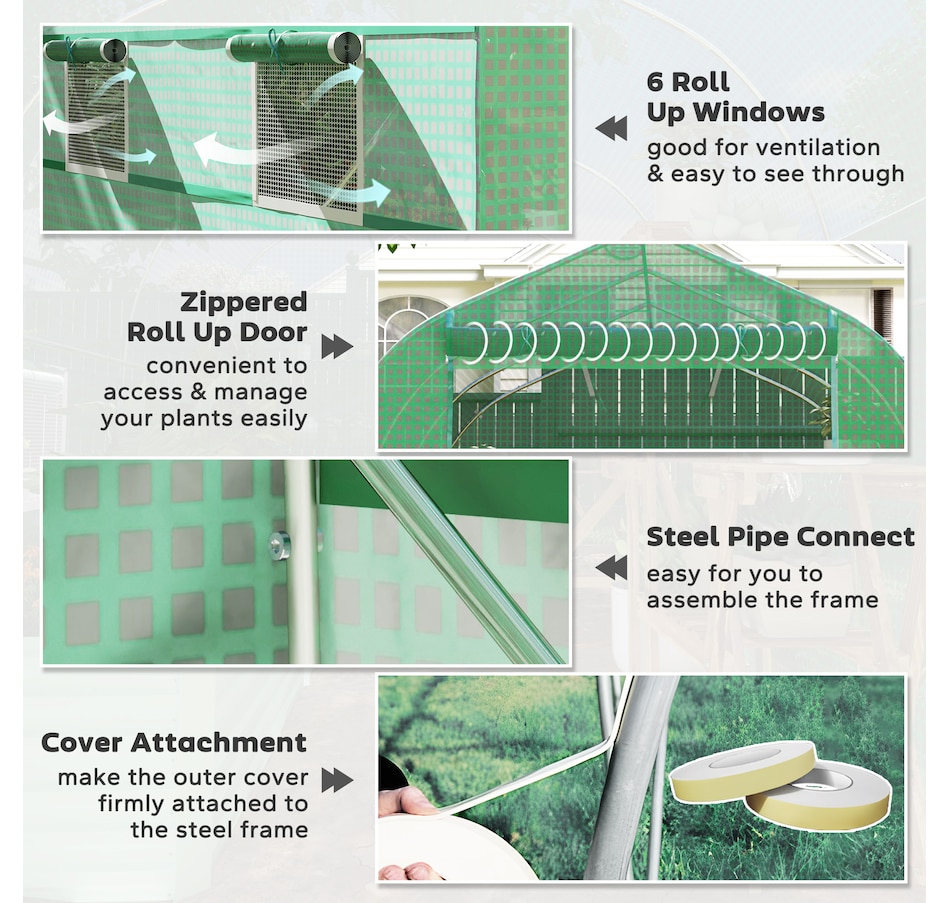 6 Roll Up Windows
good for ventilation & easy to see through

Zippered Roll Up Door
convenient to access & manage your plants easily

Steel Pipe Connect
easy for you to assemble the frame

Cover Attachment
make the outer cover firmly attached to the steel frame