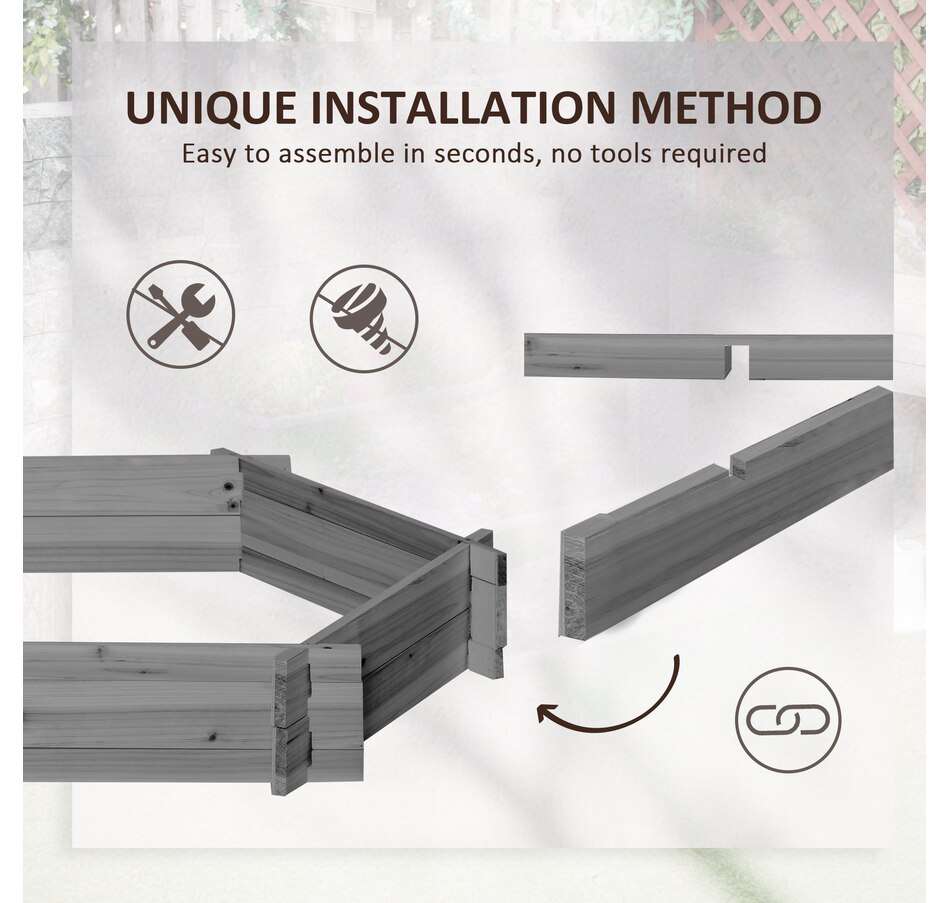 UNIQUE INSTALLATION METHOD

Easy to assemble in seconds, no tools required