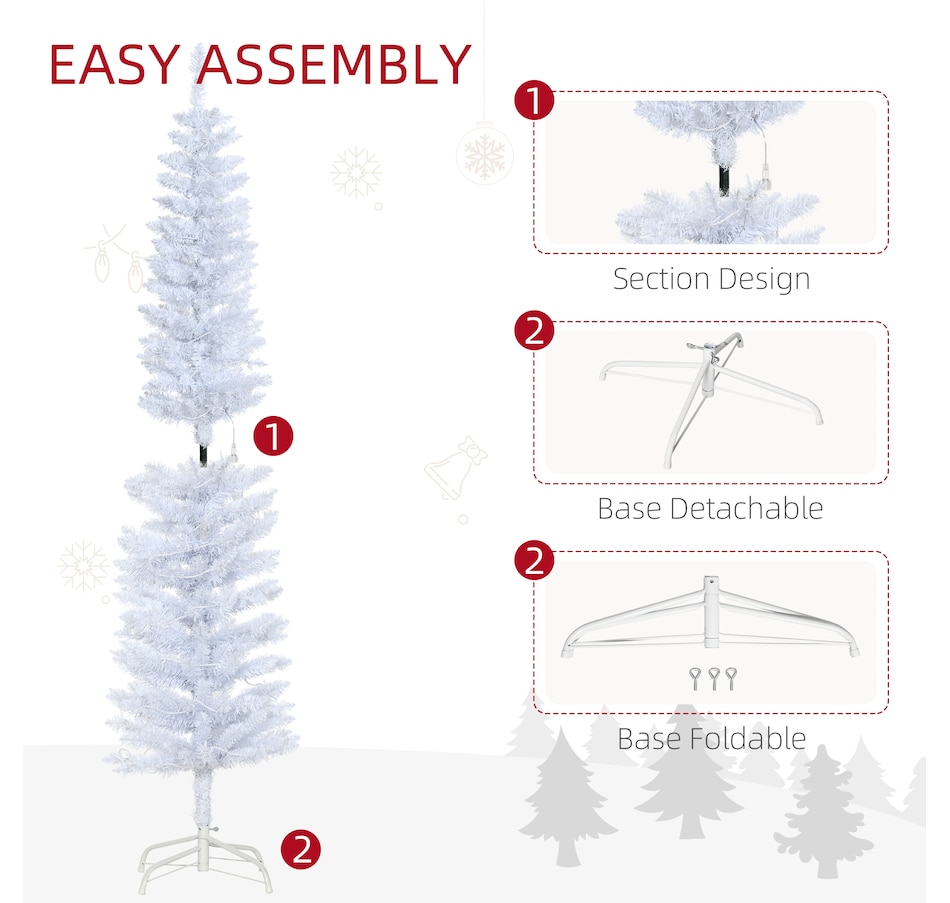 EASY ASSEMBLY

1

2

1

Section Design

2

Base Detachable

2

Base Foldable