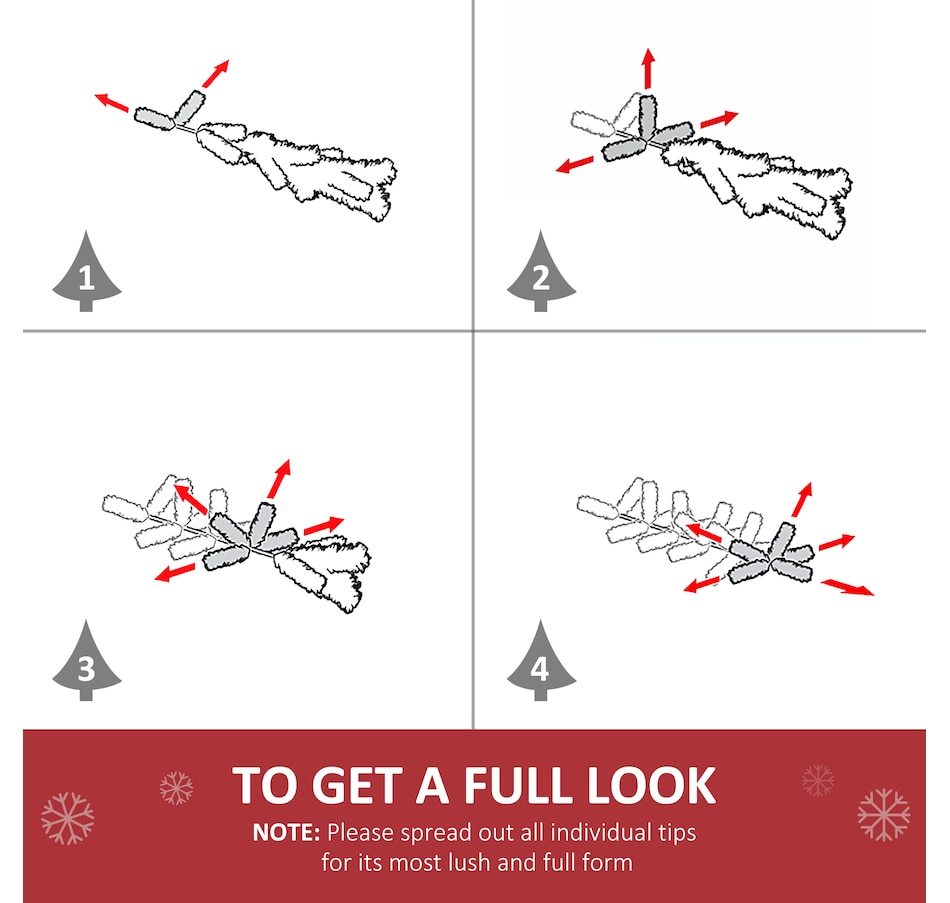 1

2

3

4

TO GET A FULL LOOK

NOTE: Please spread out all individual tips for its most lush and full form