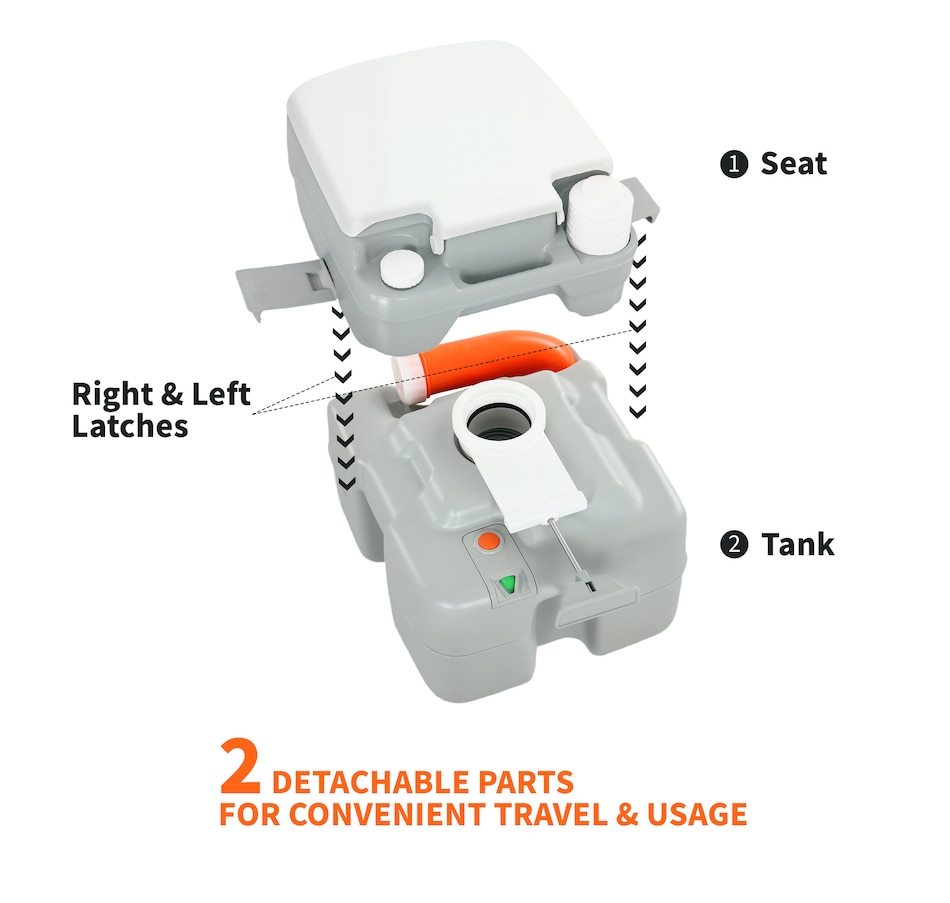 ❶ Seat

Right & Left Latches

❷ Tank

2 DETACHABLE PARTS FOR CONVENIENT TRAVEL & USAGE