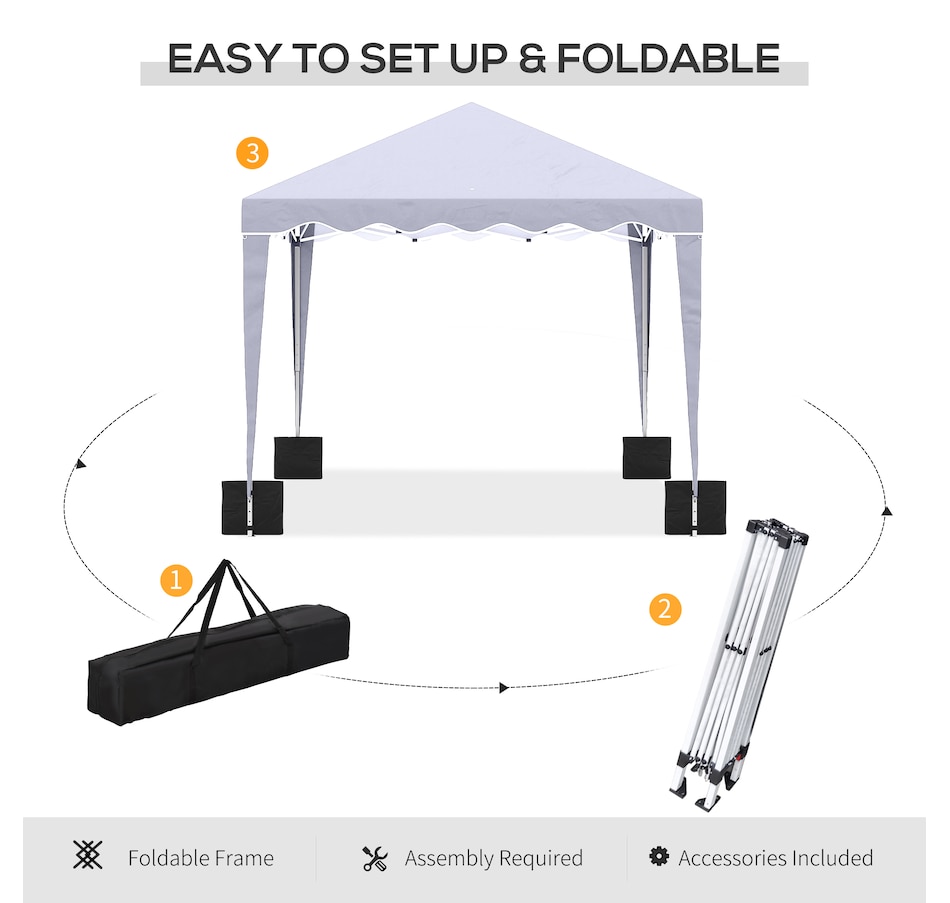 EASY TO SET UP & FOLDABLE

3

1

2

Foldable Frame

Assembly Required

Accessories Included