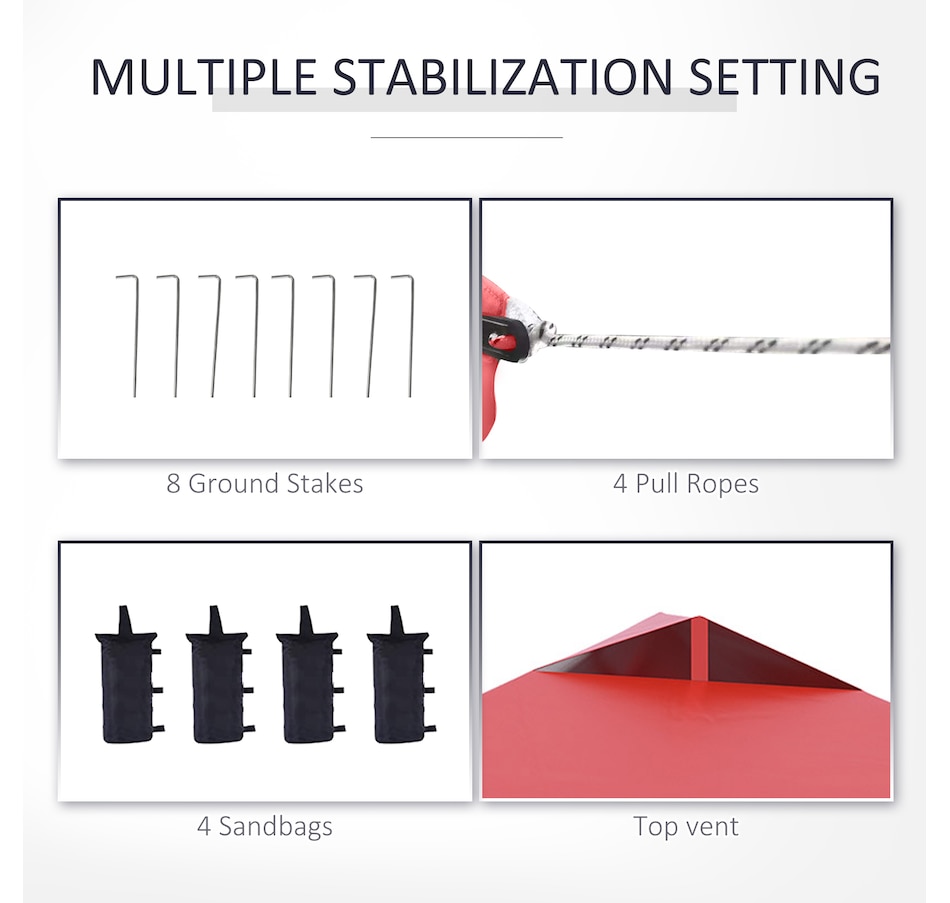 MULTIPLE STABILIZATION SETTING

8 Ground Stakes

4 Pull Ropes

4 Sandbags

Top vent