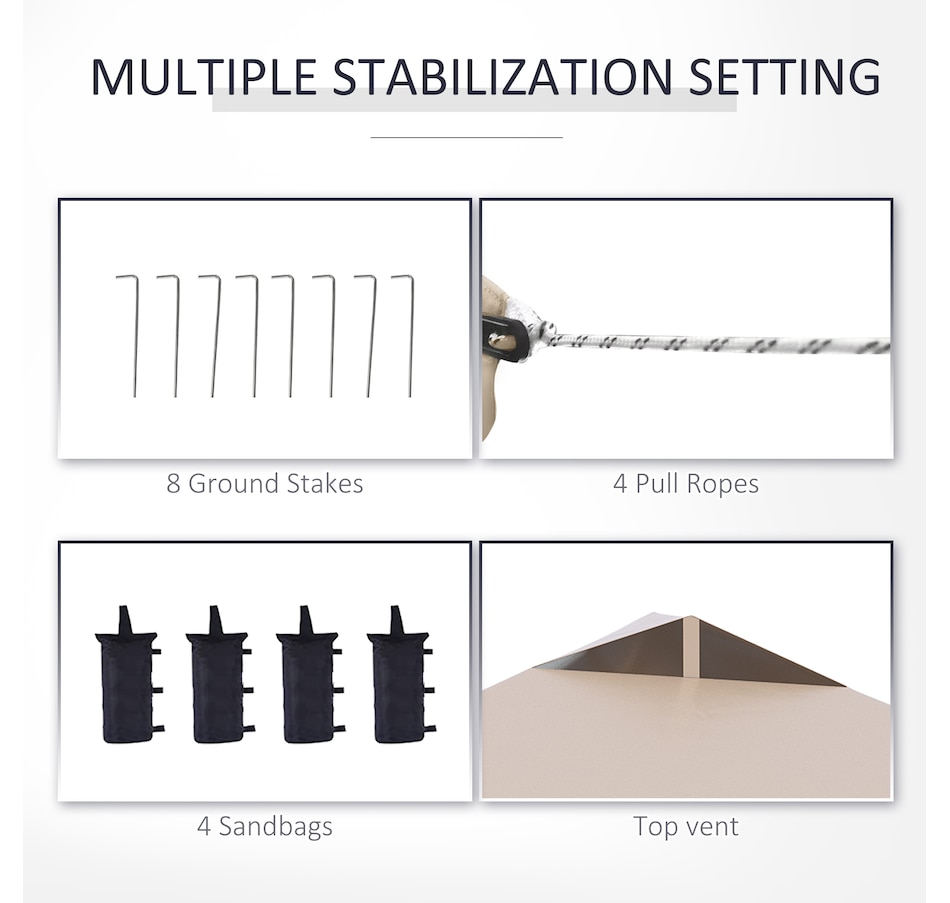 MULTIPLE STABILIZATION SETTING

8 Ground Stakes

4 Pull Ropes

4 Sandbags

Top vent