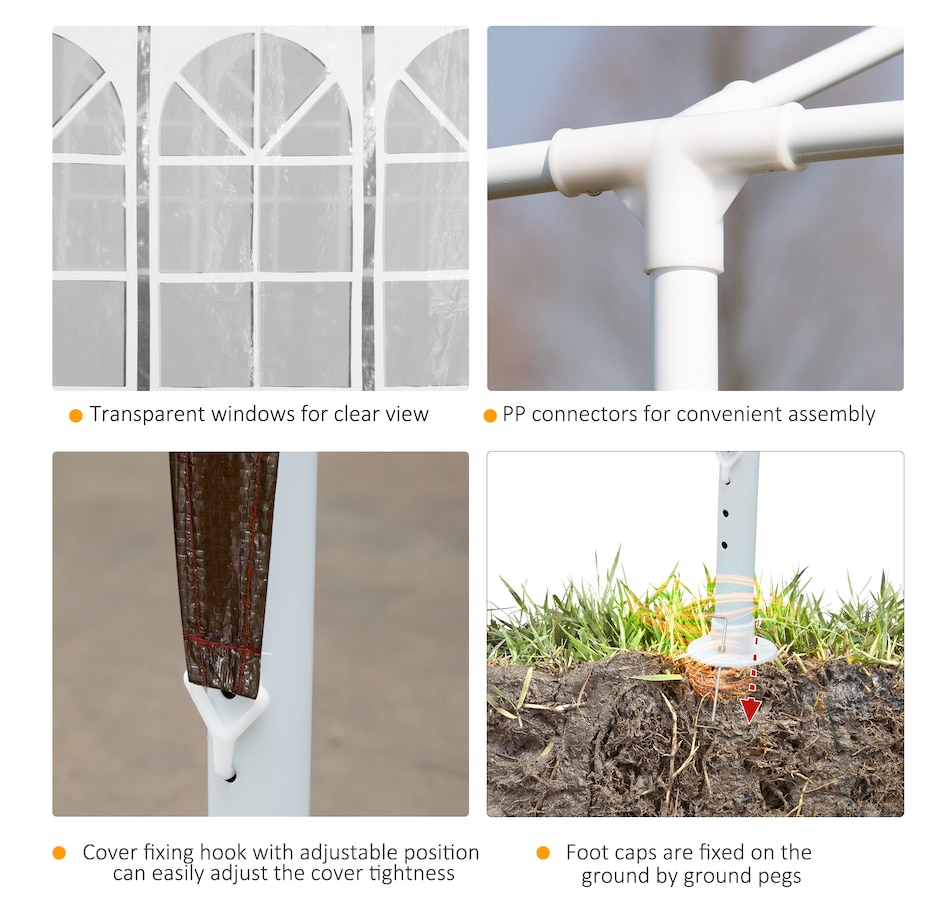 Transparent windows for clear view

PP connectors for convenient assembly

Cover fixing hook with adjustable position can easily adjust the cover tightness

Foot caps are fixed on the ground by ground pegs