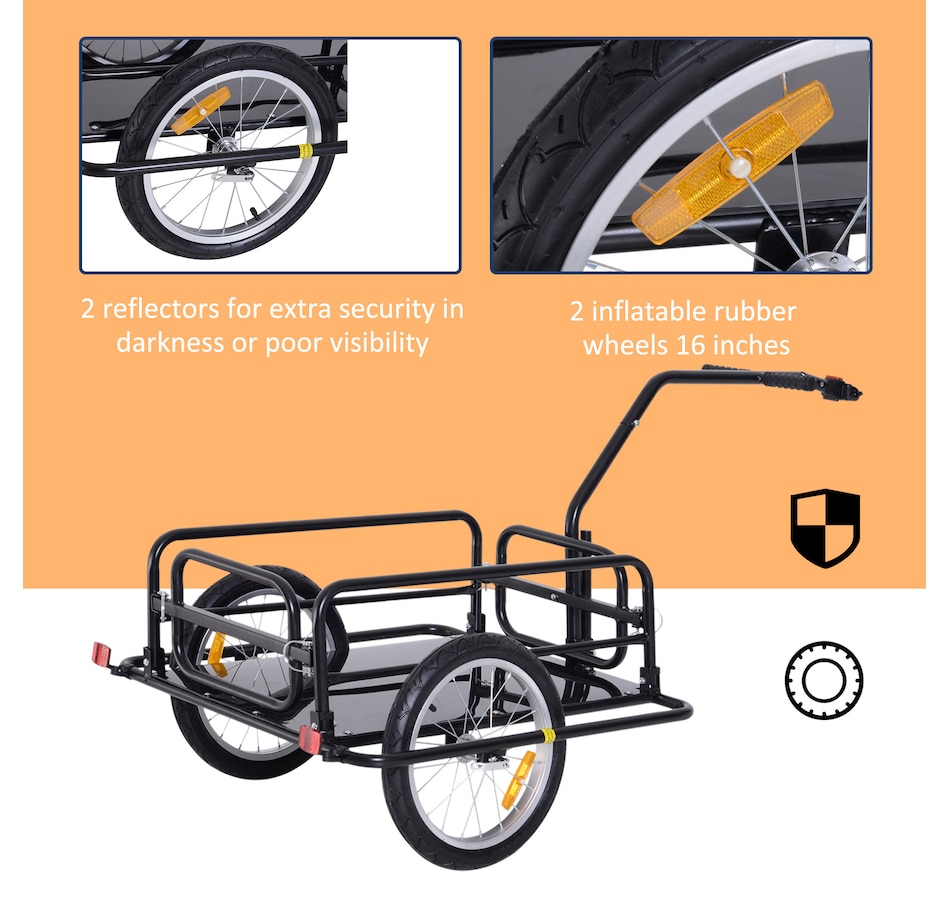 2 reflectors for extra security in darkness or poor visibility

2 inflatable rubber wheels 16 inches