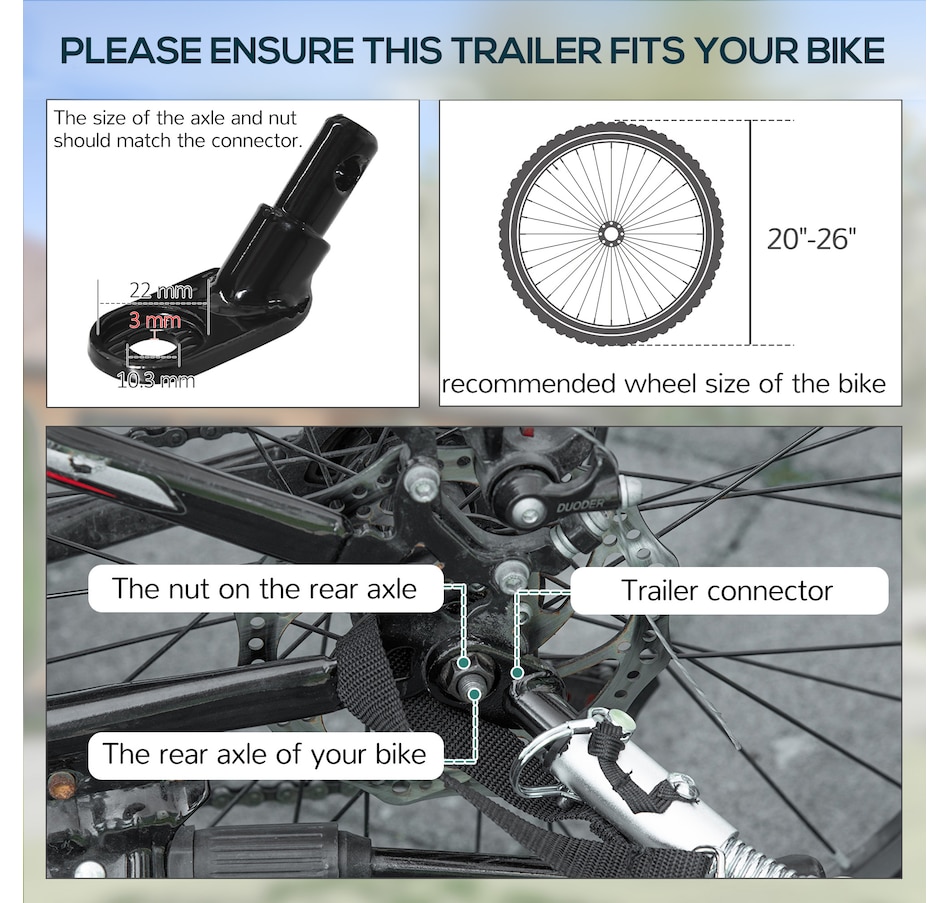 PLEASE ENSURE THIS TRAILER FITS YOUR BIKE

The size of the axle and nut should match the connector.

22 mm
3 mm
10.3 mm

20"-26"

recommended wheel size of the bike

DUODER

The nut on the rear axle

Trailer connector

The rear axle of your bike