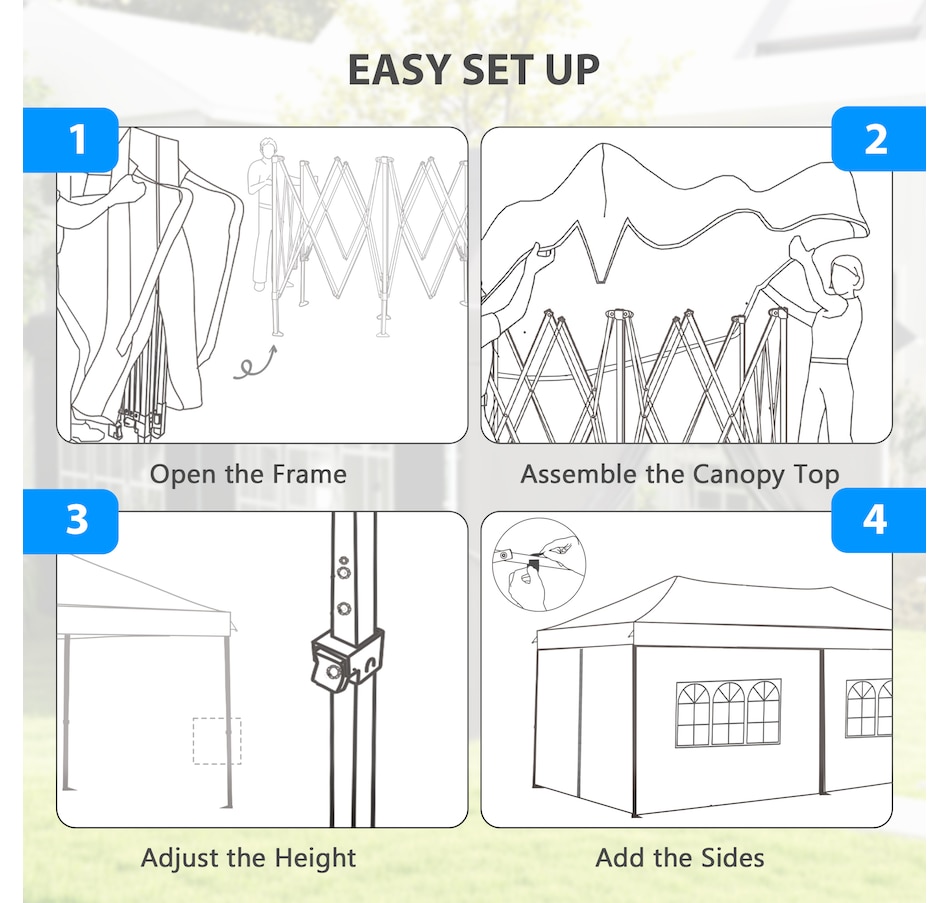 EASY SET UP

1

Open the Frame

2

Assemble the Canopy Top

3

Adjust the Height

4

Add the Sides