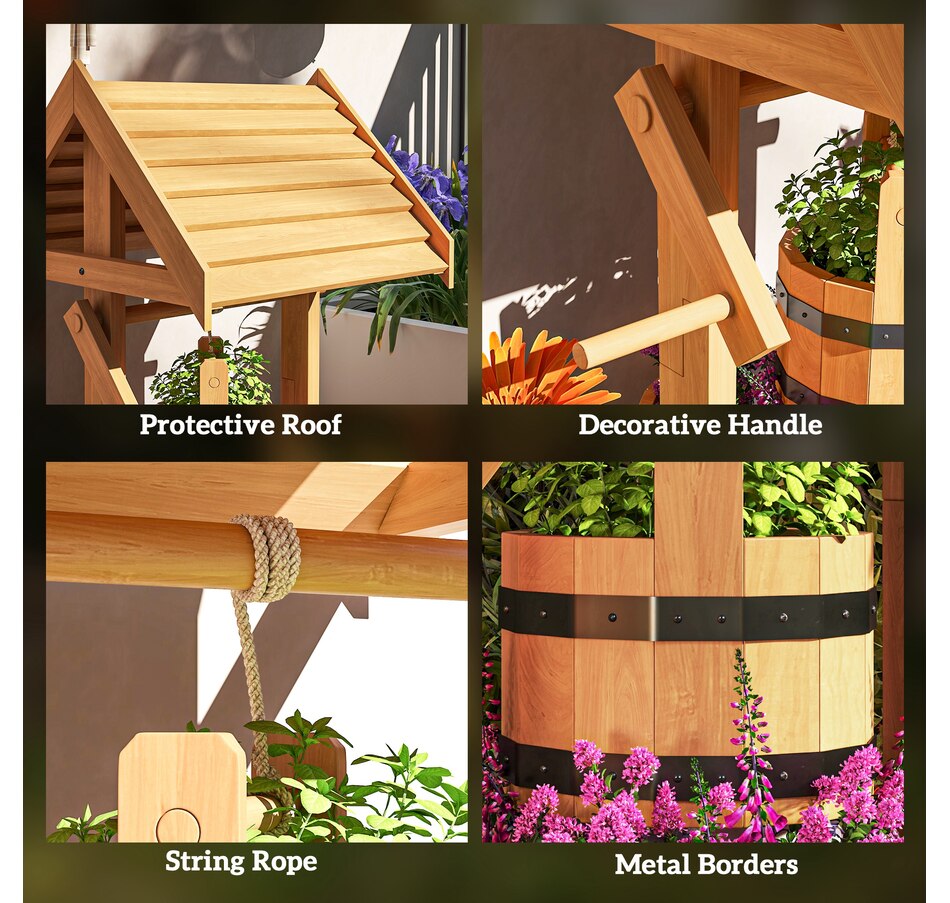 Protective Roof

Decorative Handle

String Rope

Metal Borders