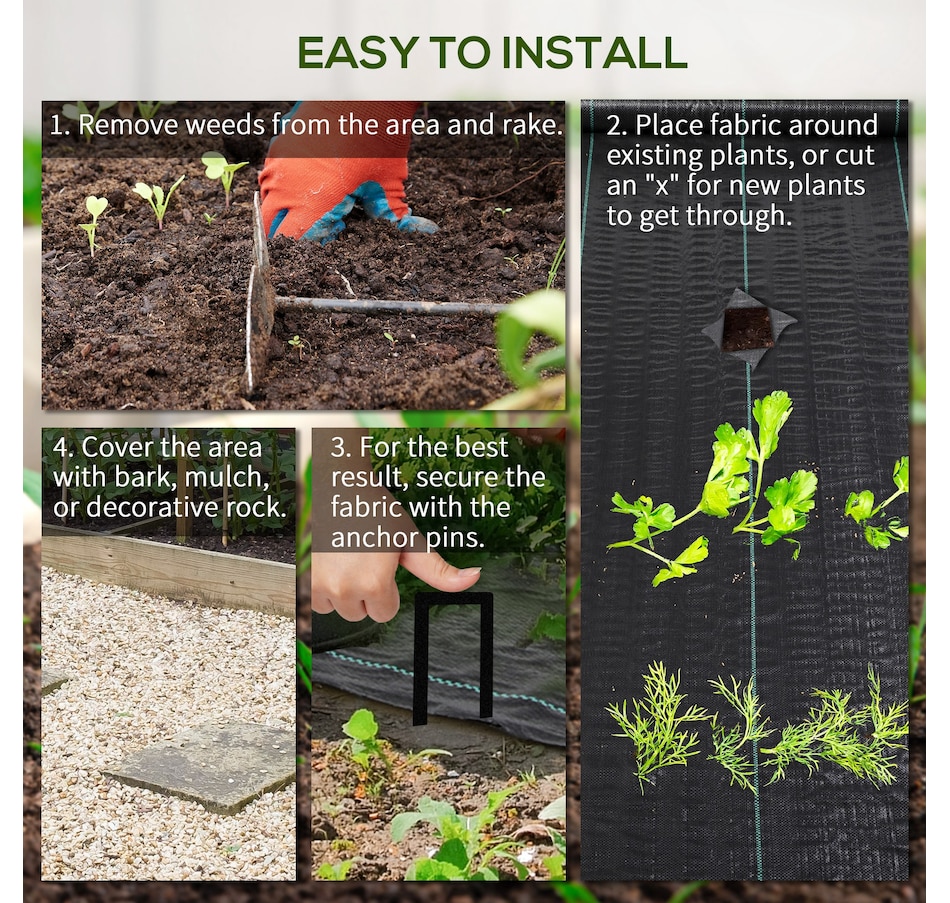 EASY TO INSTALL

1. Remove weeds from the area and rake.

2. Place fabric around existing plants, or cut an "x" for new plants to get through.

4. Cover the area with bark, mulch, or decorative rock.

3. For the best result, secure the fabric with the anchor pins.