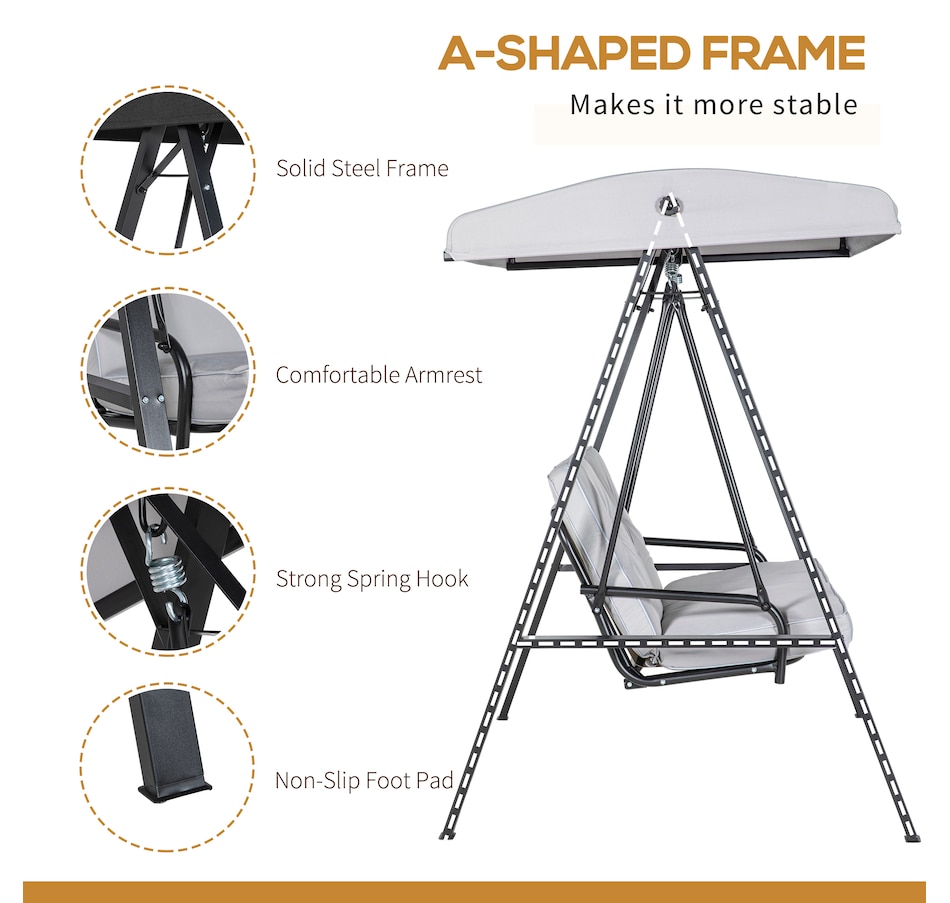 A-SHAPED FRAME
Makes it more stable

Solid Steel Frame

Comfortable Armrest

Strong Spring Hook

Non-Slip Foot Pad