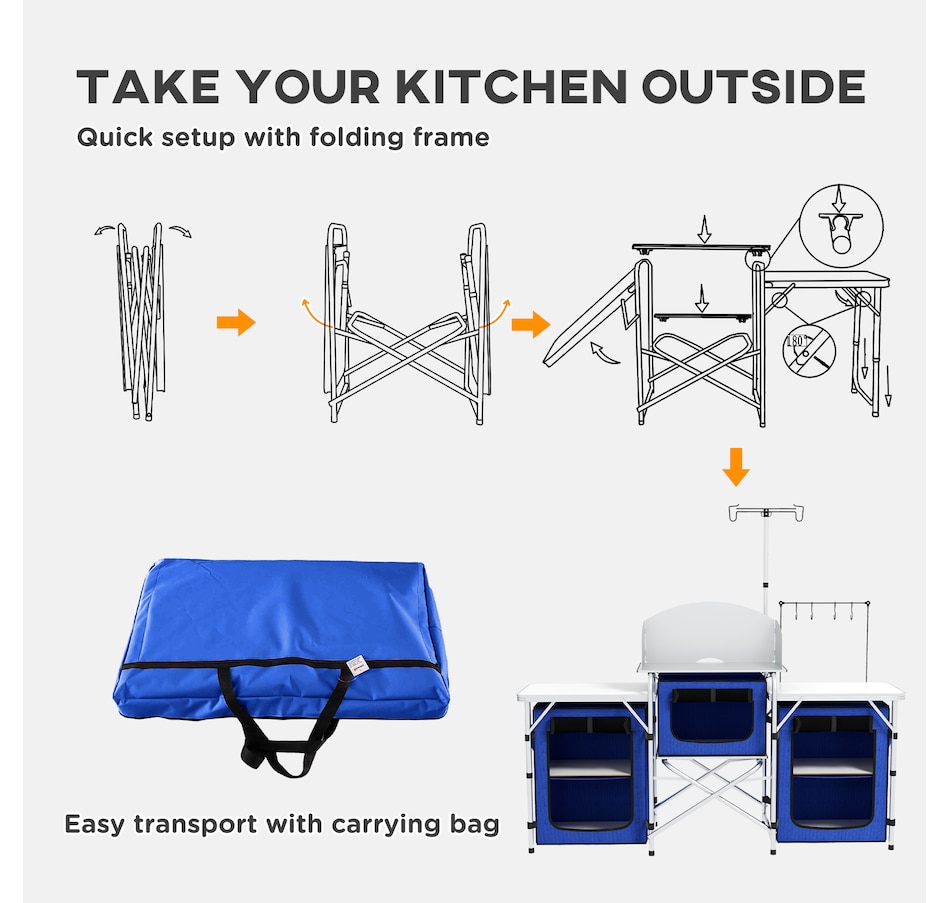 TAKE YOUR KITCHEN OUTSIDE

Quick setup with folding frame

180°

Easy transport with carrying bag