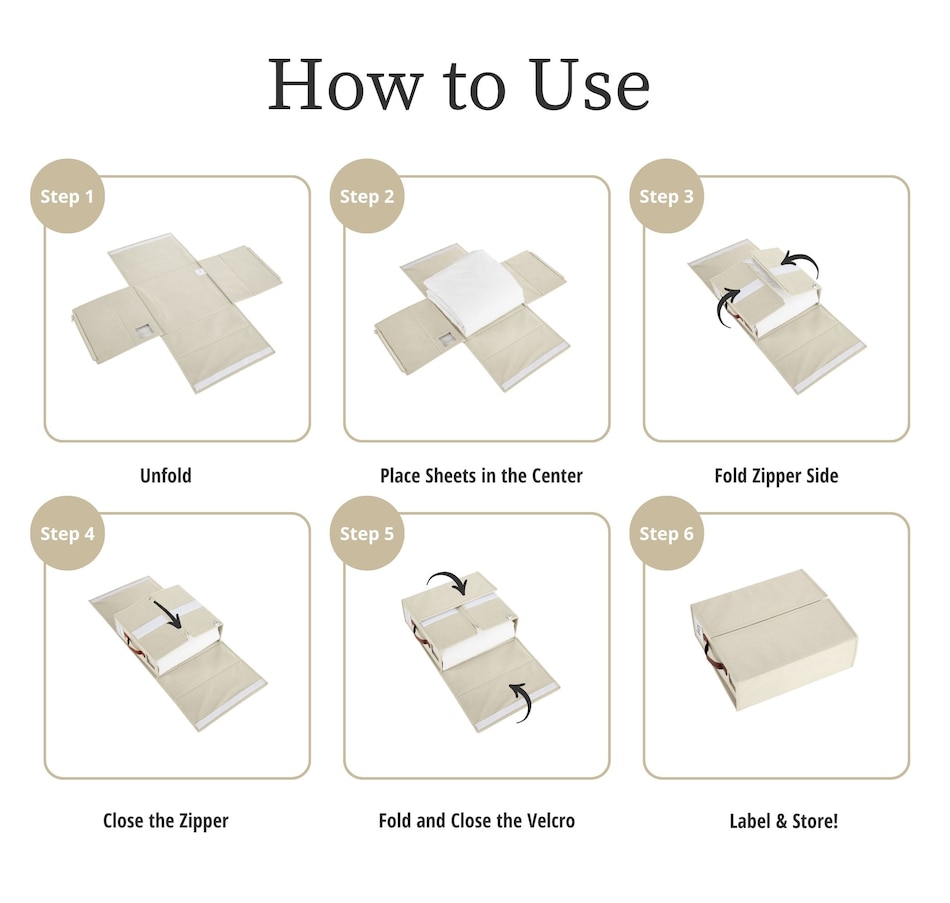 How to Use

Step 1

Unfold

Step 2

Place Sheets in the Center

Step 3

Fold Zipper Side

Step 4

Close the Zipper

Step 5

Fold and Close the Velcro

Step 6

Label & Store!