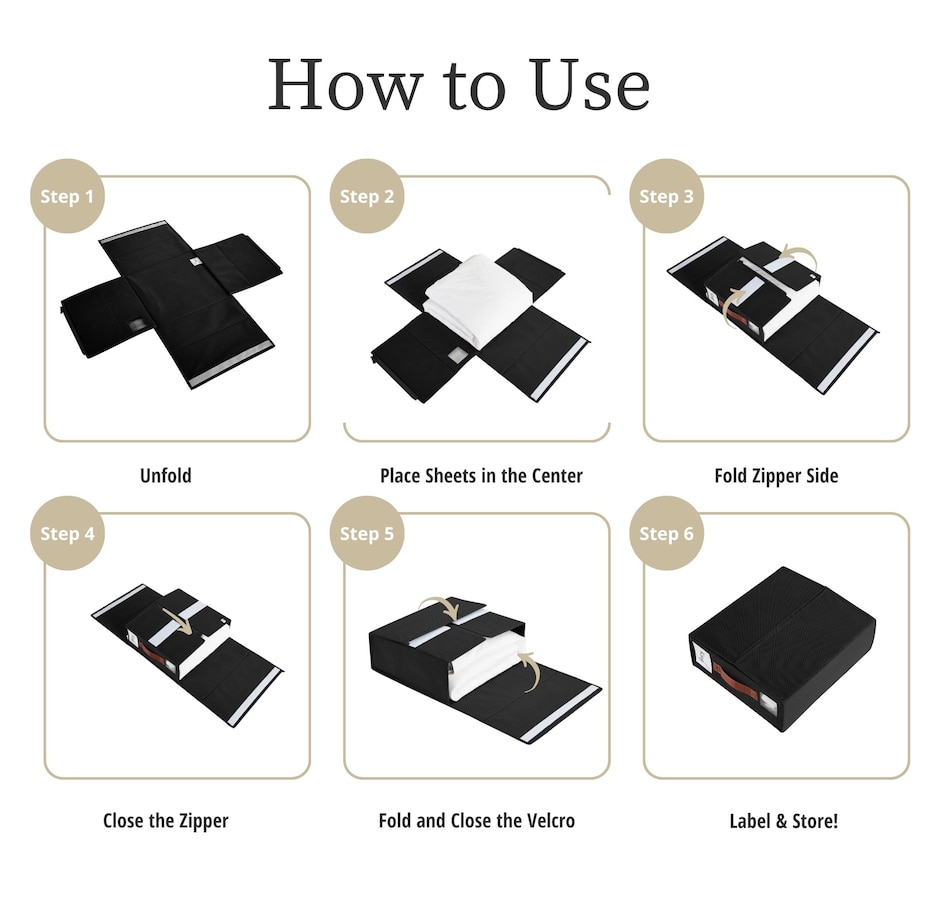 How to Use

Step 1

Unfold

Step 2

Place Sheets in the Center

Step 3

Fold Zipper Side

Step 4

Close the Zipper

Step 5

Fold and Close the Velcro

Step 6

Label & Store!