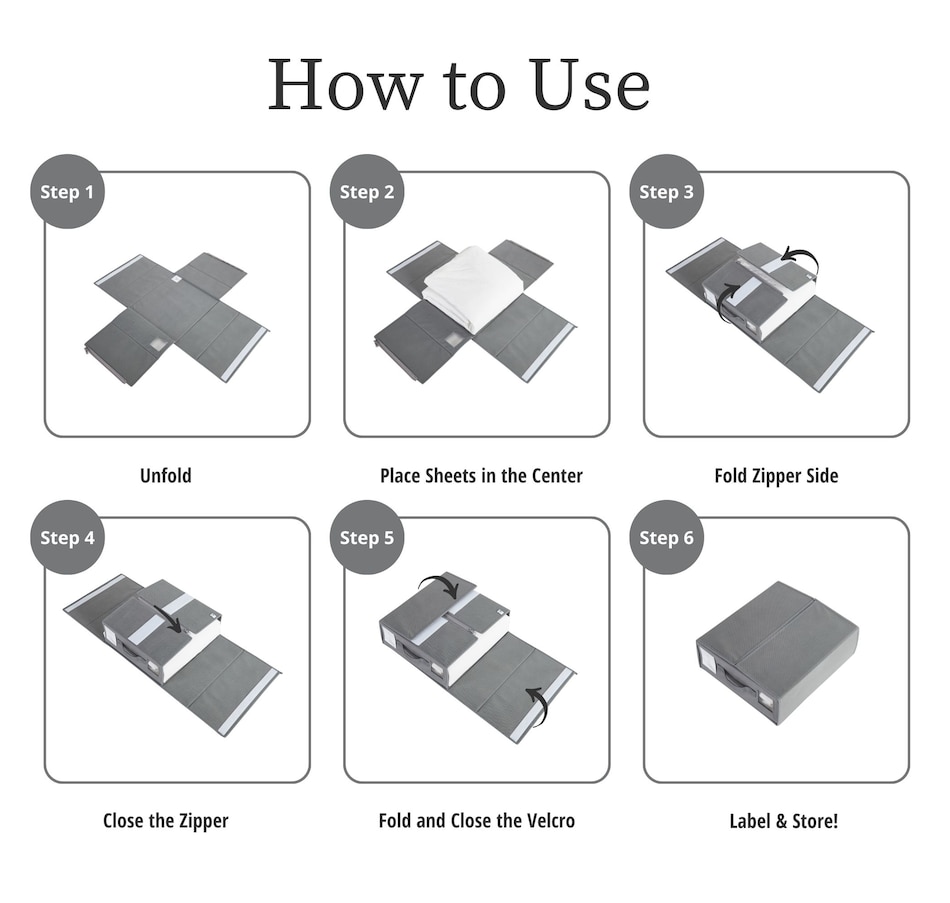 How to Use

Step 1

Unfold

Step 2

Place Sheets in the Center

Step 3

Fold Zipper Side

Step 4

Close the Zipper

Step 5

Fold and Close the Velcro

Step 6

Label & Store!