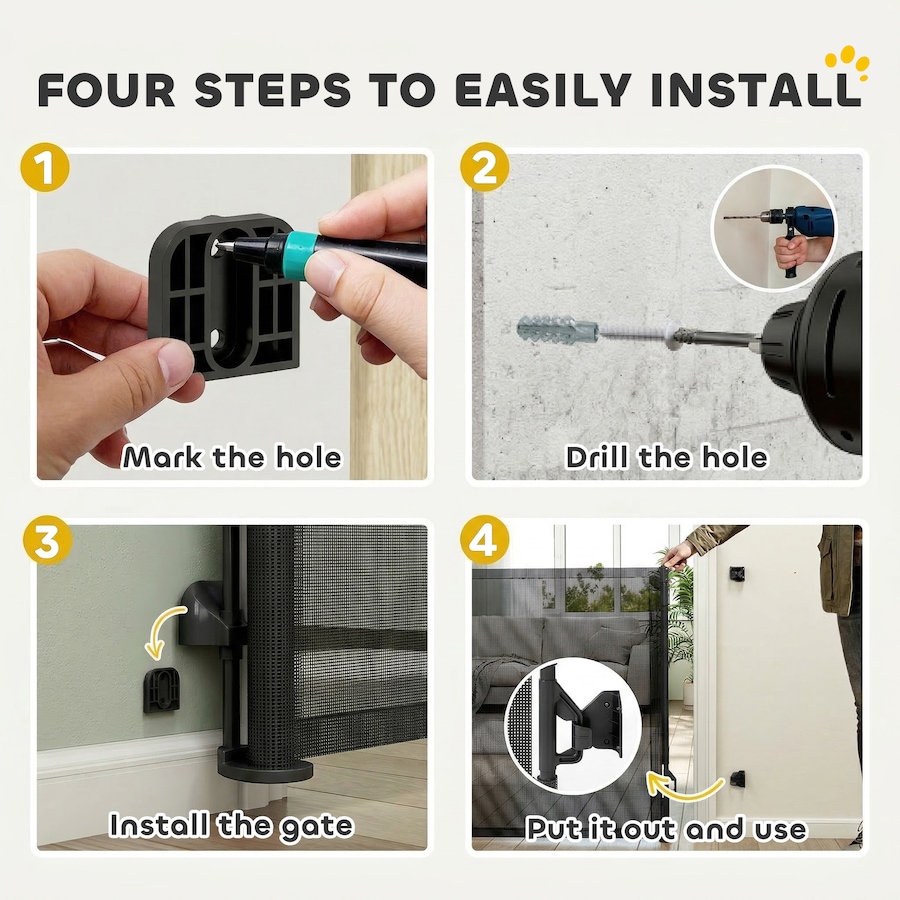 FOUR STEPS TO EASILY INSTALL

1

Mark the hole

2

Drill the hole

3

Install the gate

4

Put it out and use