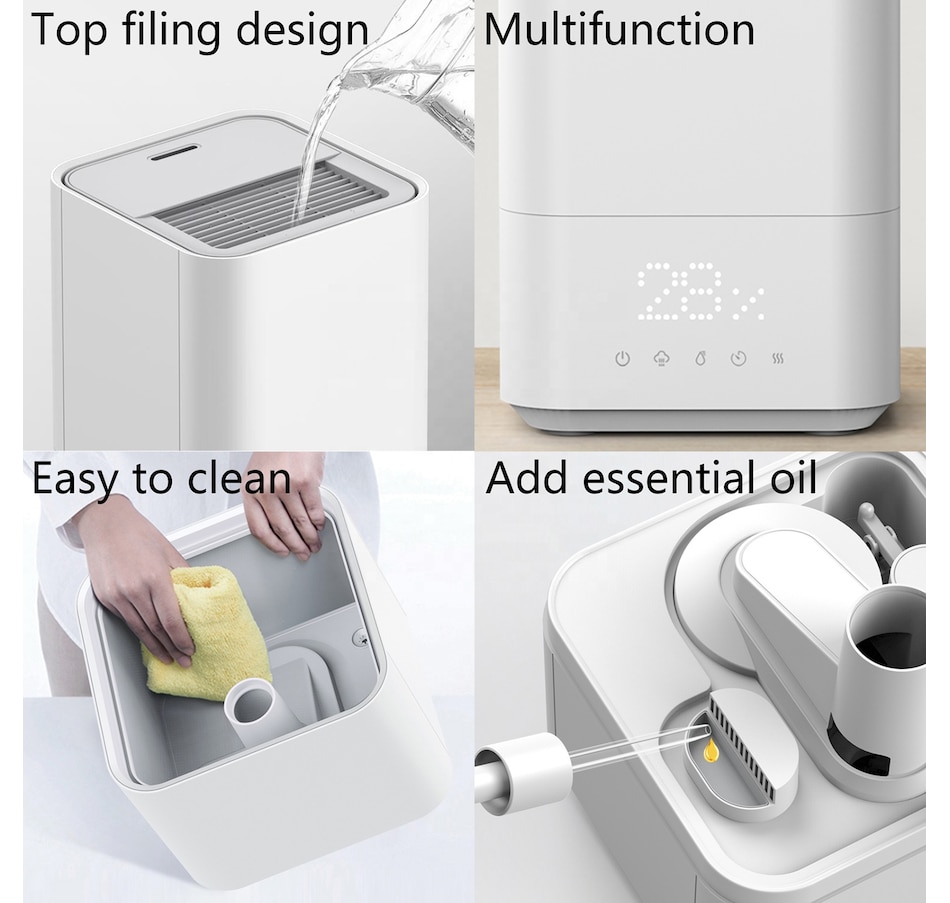 Top filing design

Multifunction

28%

Easy to clean

Add essential oil