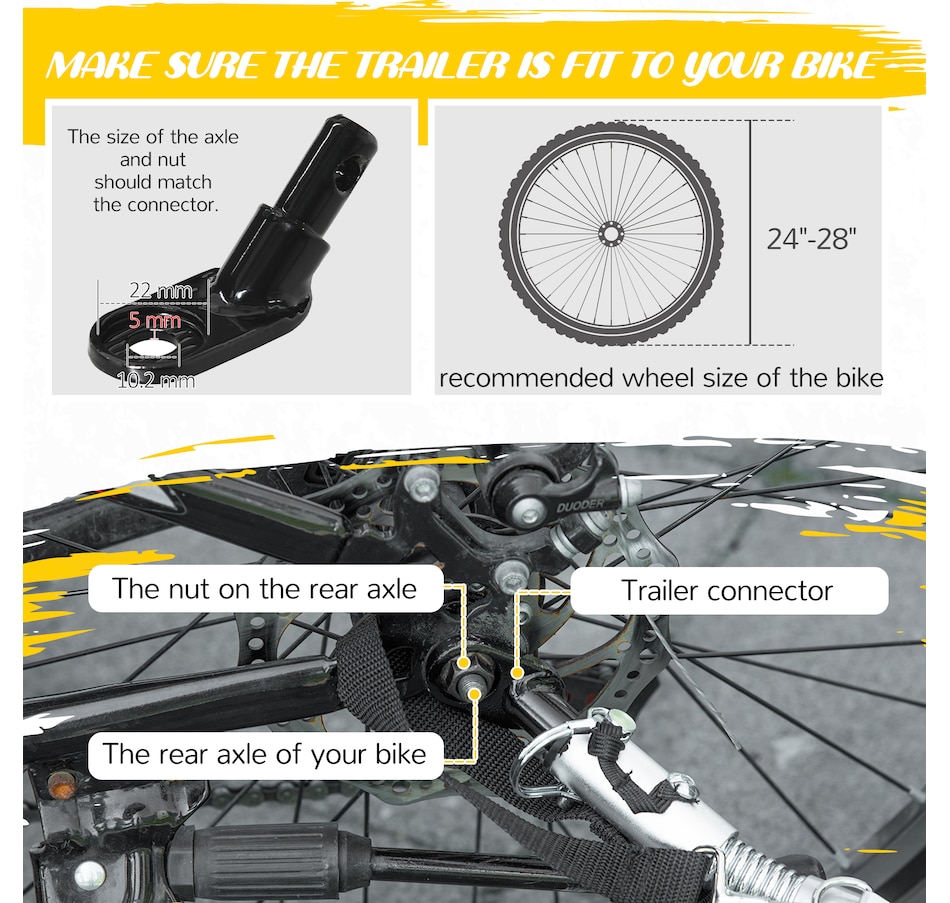 MAKE SURE THE TRAILER IS FIT TO YOUR BIKE

The size of the axle and nut should match the connector.

22 mm
5 mm
10.2 mm

24"-28"

recommended wheel size of the bike

DUODER

The nut on the rear axle

Trailer connector

The rear axle of your bike