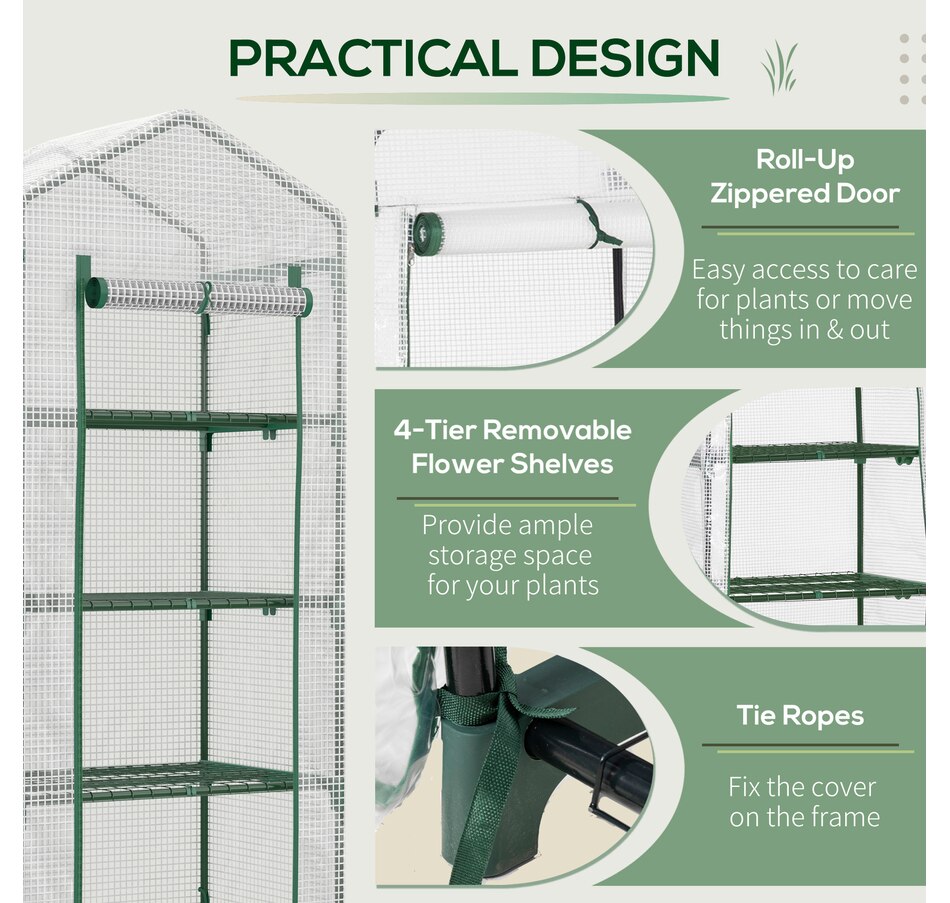 PRACTICAL DESIGN

Roll-Up Zippered Door

Easy access to care for plants or move things in & out

4-Tier Removable Flower Shelves

Provide ample storage space for your plants

Tie Ropes

Fix the cover on the frame